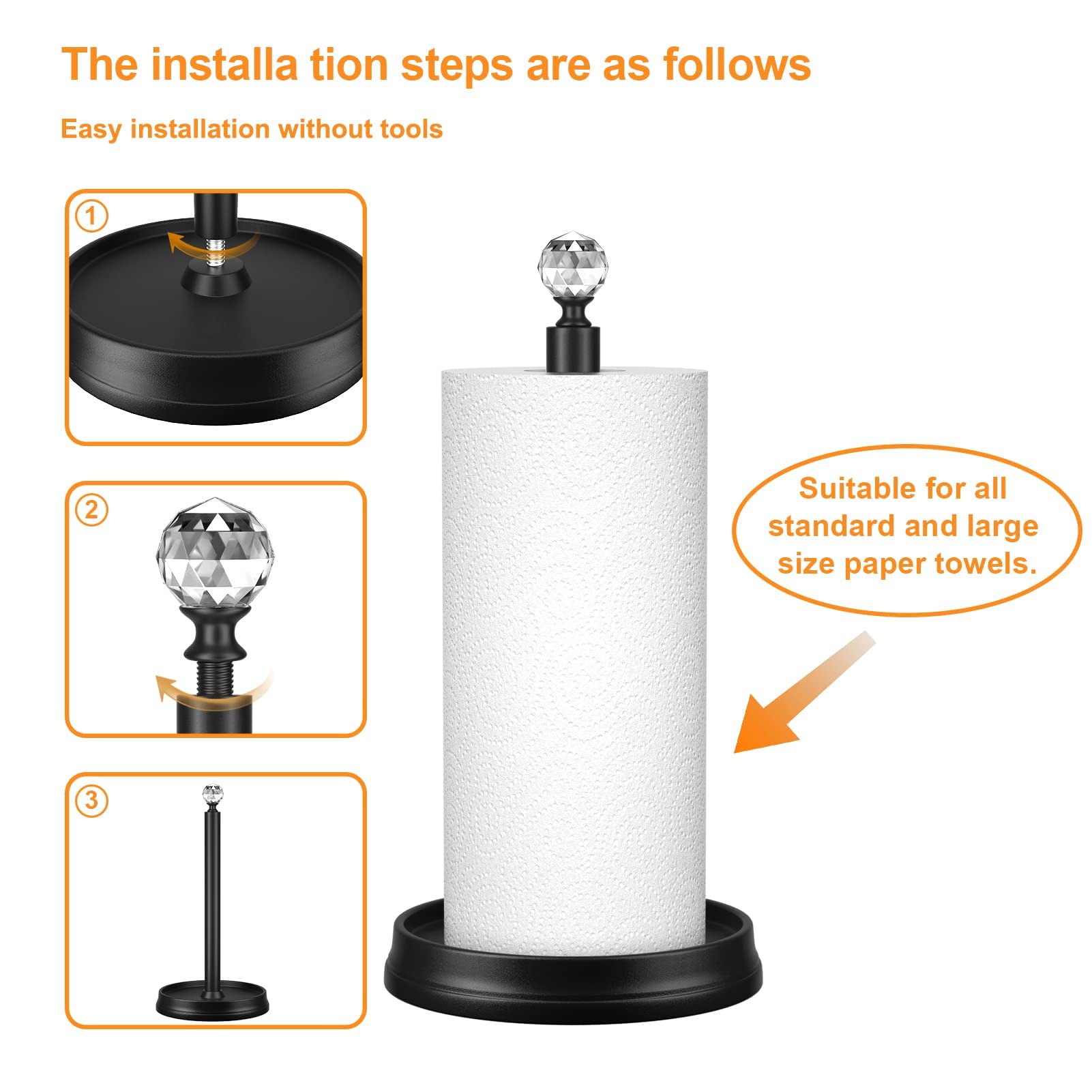 The installa tion steps are as follows

Easy installation without tools

①

②

③

Suitable for all standard and large size paper towels.