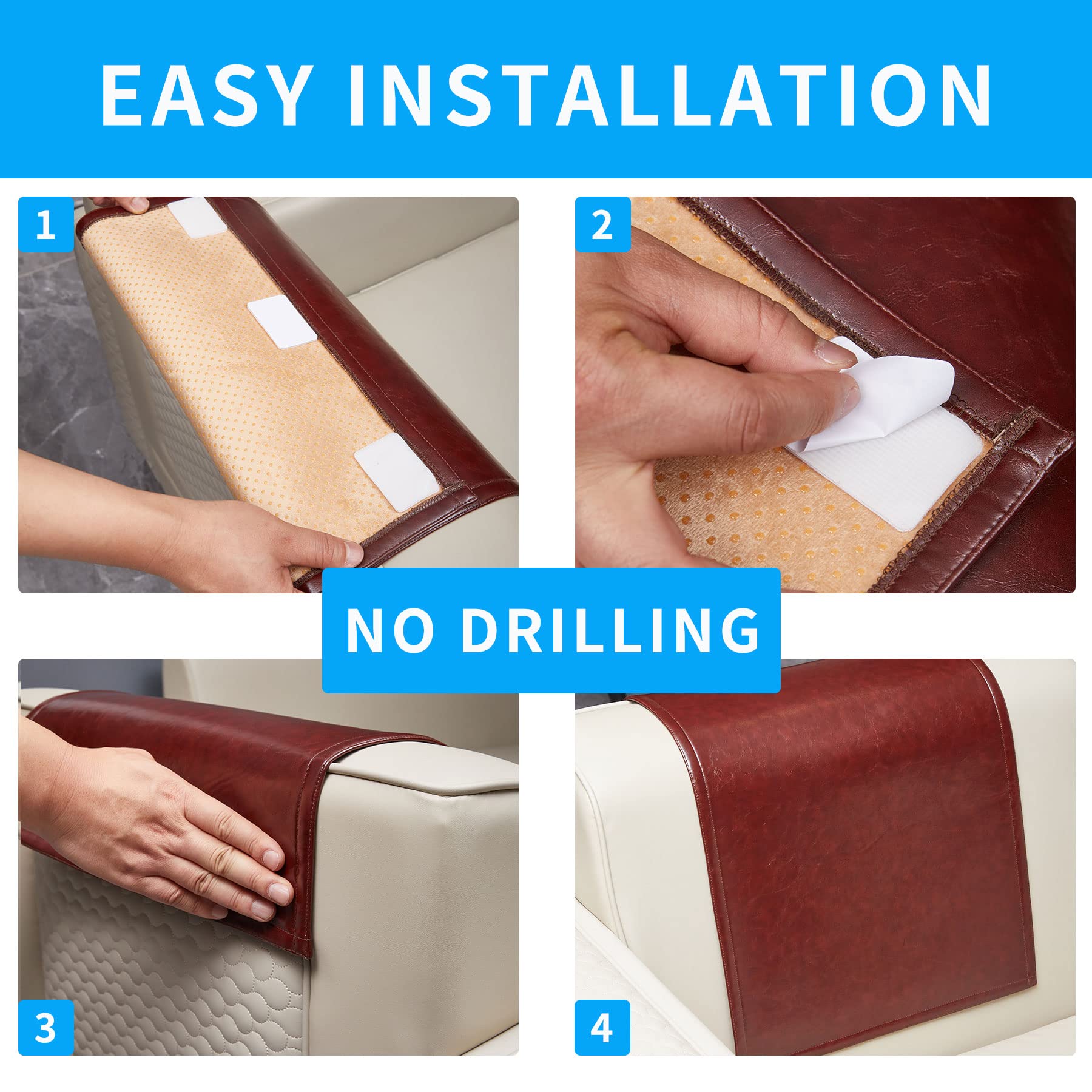 EASY INSTALLATION

1

2

NO DRILLING

3

4