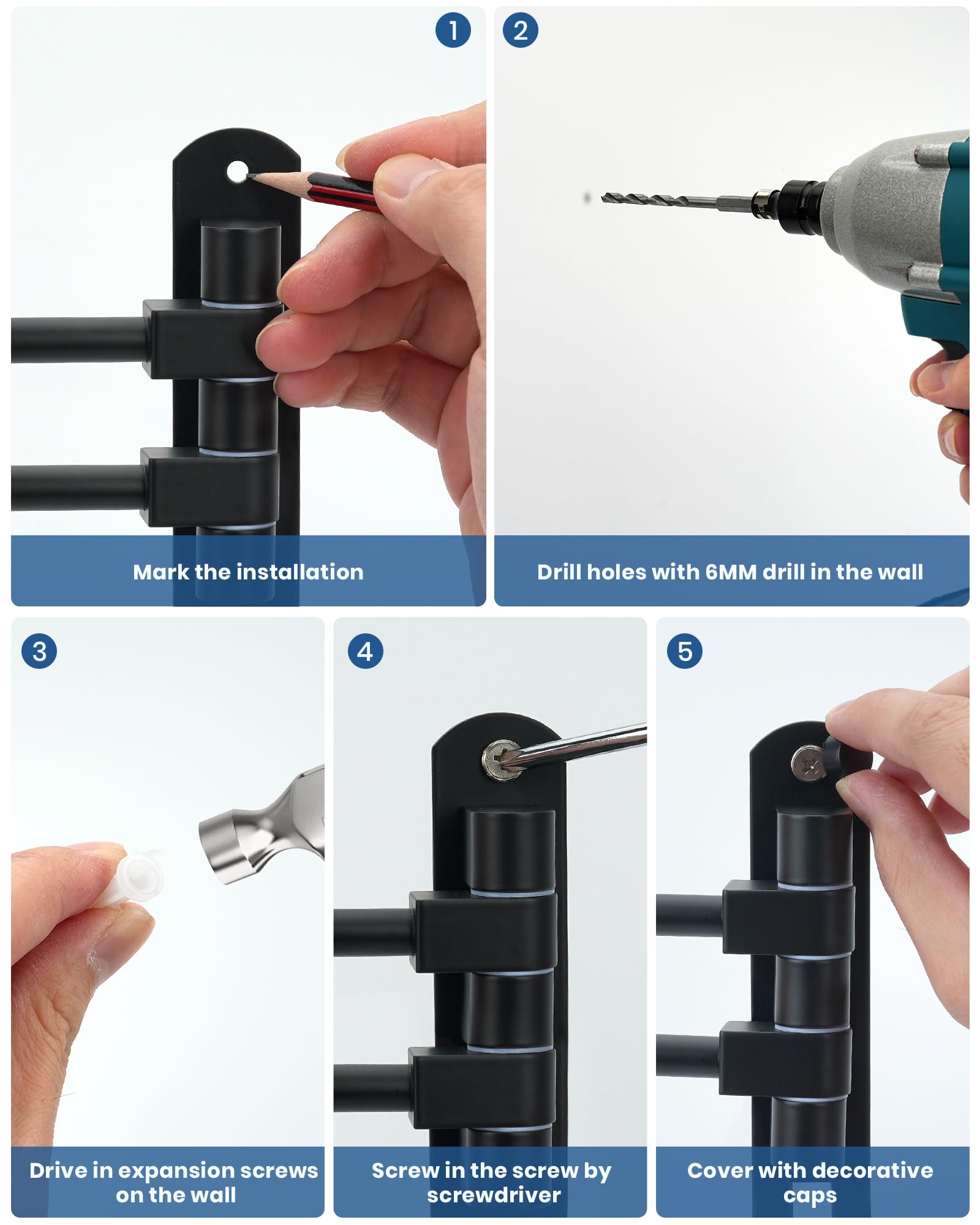 1

Mark the installation

2

Drill holes with 6MM drill in the wall

3

Drive in expansion screws on the wall

4

Screw in the screw by screwdriver

5

Cover with decorative caps