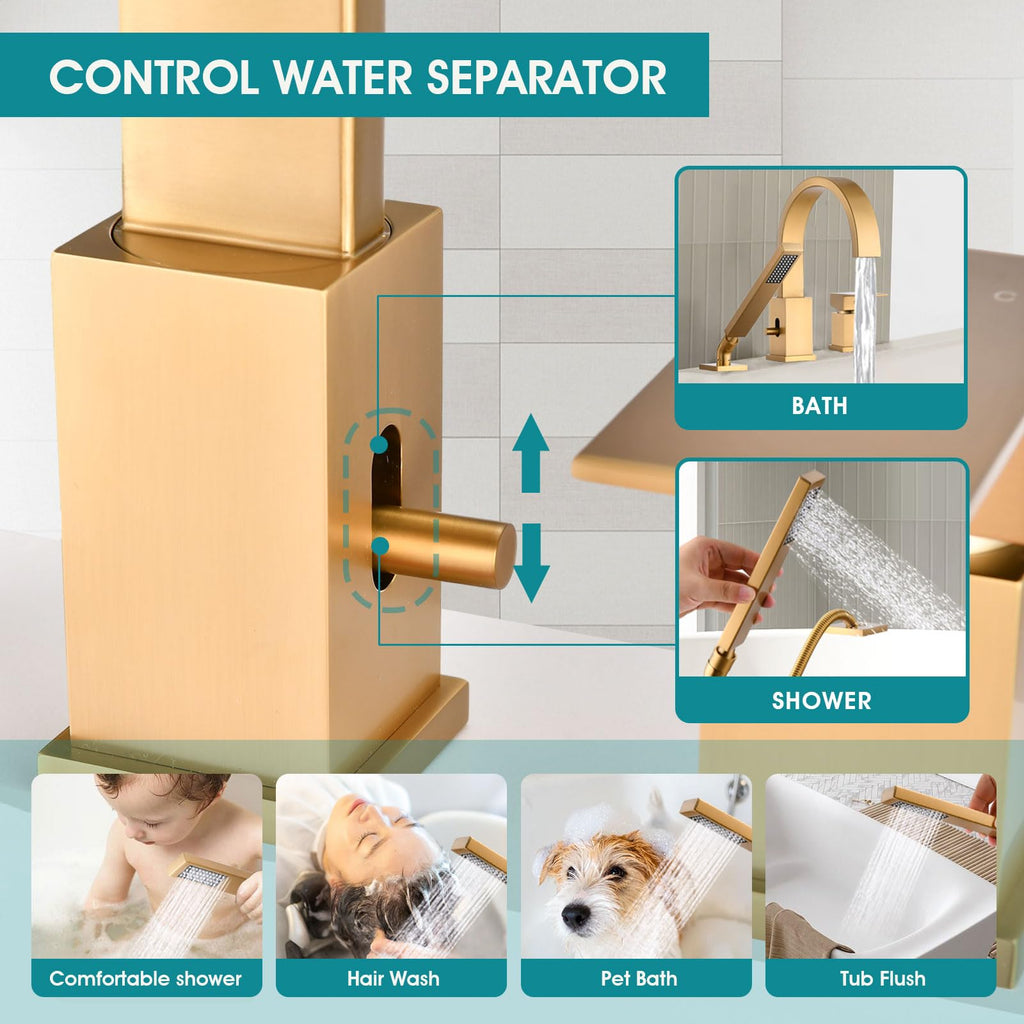 CONTROL WATER SEPARATOR

BATH

SHOWER

Comfortable shower

Hair Wash

Pet Bath

Tub Flush