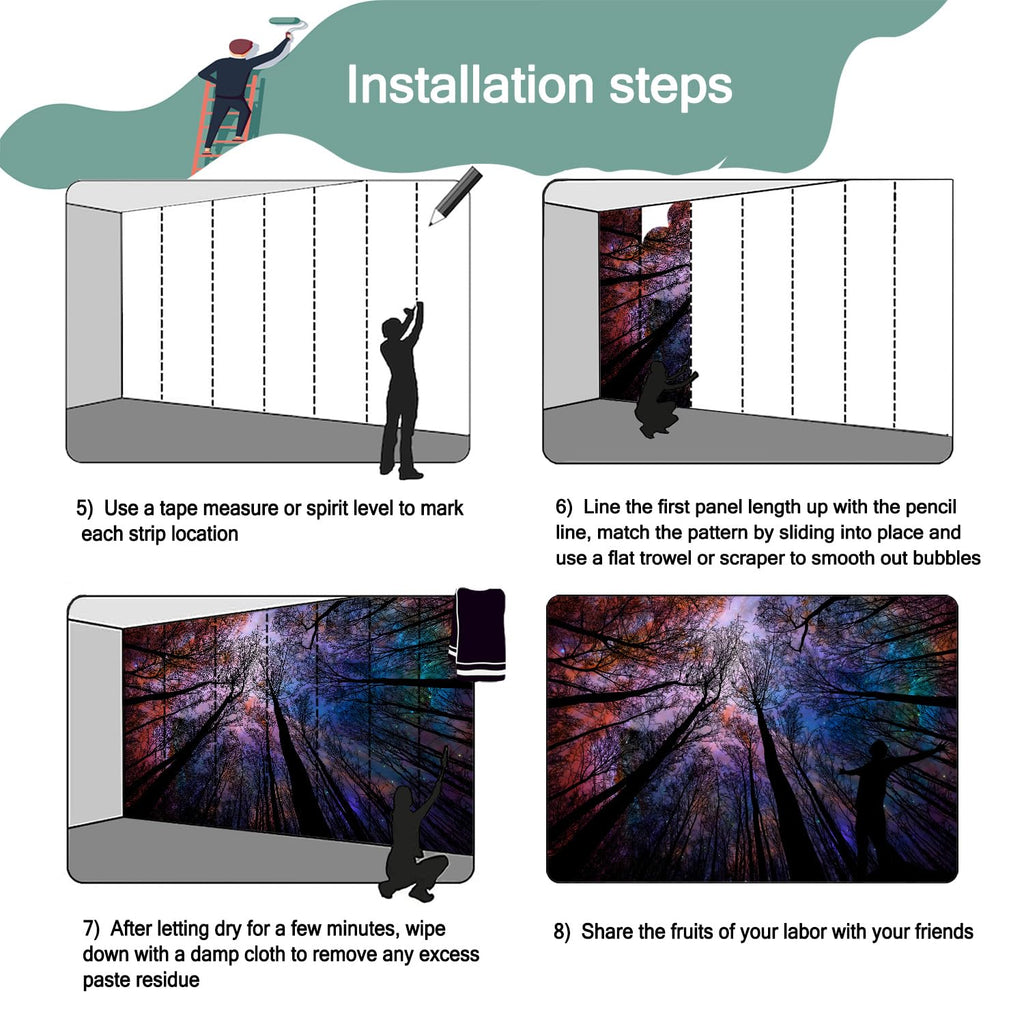 Installation steps

5) Use a tape measure or spirit level to mark each strip location

6) Line the first panel length up with the pencil line, match the pattern by sliding into place and use a flat trowel or scraper to smooth out bubbles

7) After letting dry for a few minutes, wipe down with a damp cloth to remove any excess paste residue

8) Share the fruits of your labor with your friends