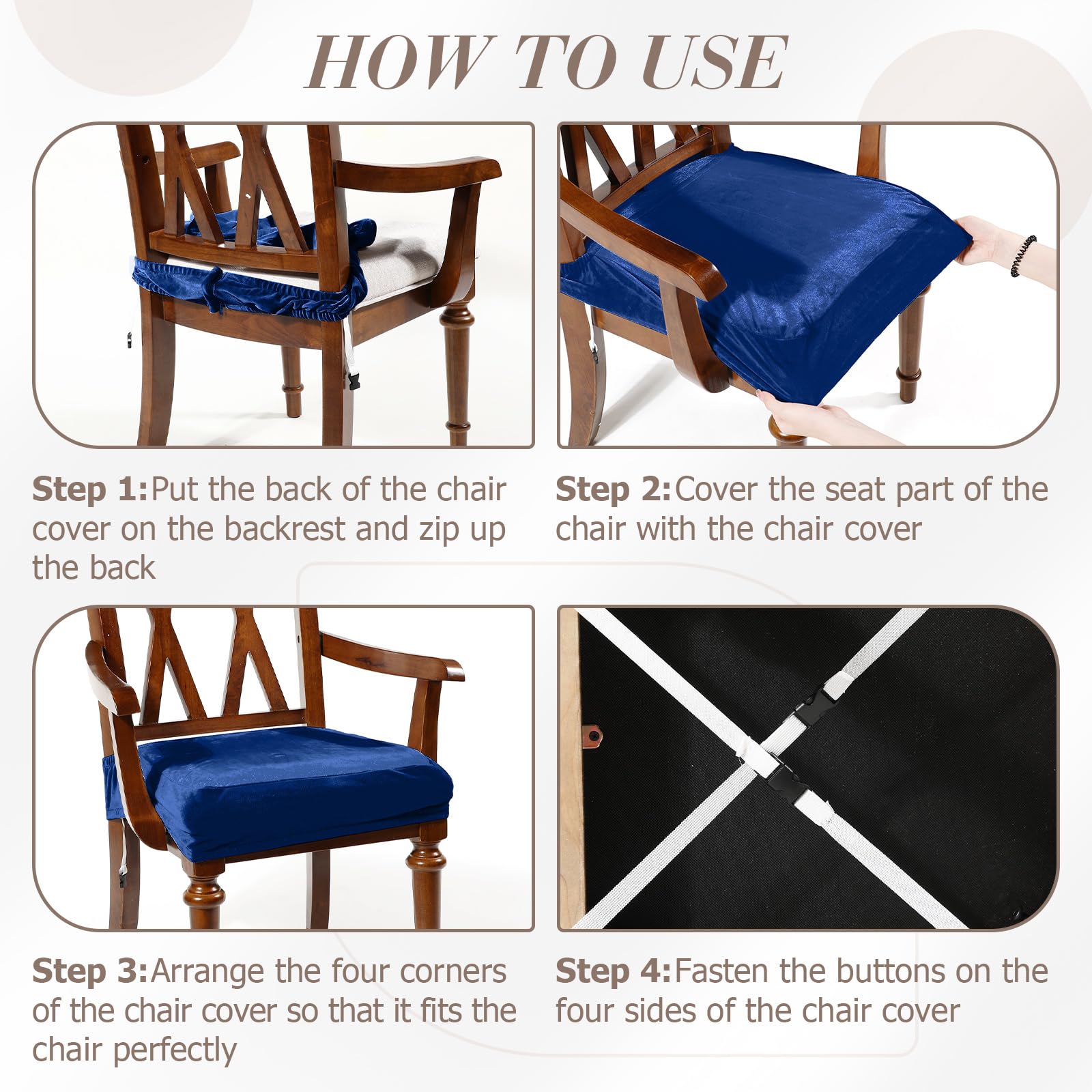 HOW TO USE

Step 1:Put the back of the chair cover on the backrest and zip up the back

Step 2:Cover the seat part of the chair with the chair cover

Step 3:Arrange the four corners of the chair cover so that it fits the chair perfectly

Step 4:Fasten the buttons on the four sides of the chair cover