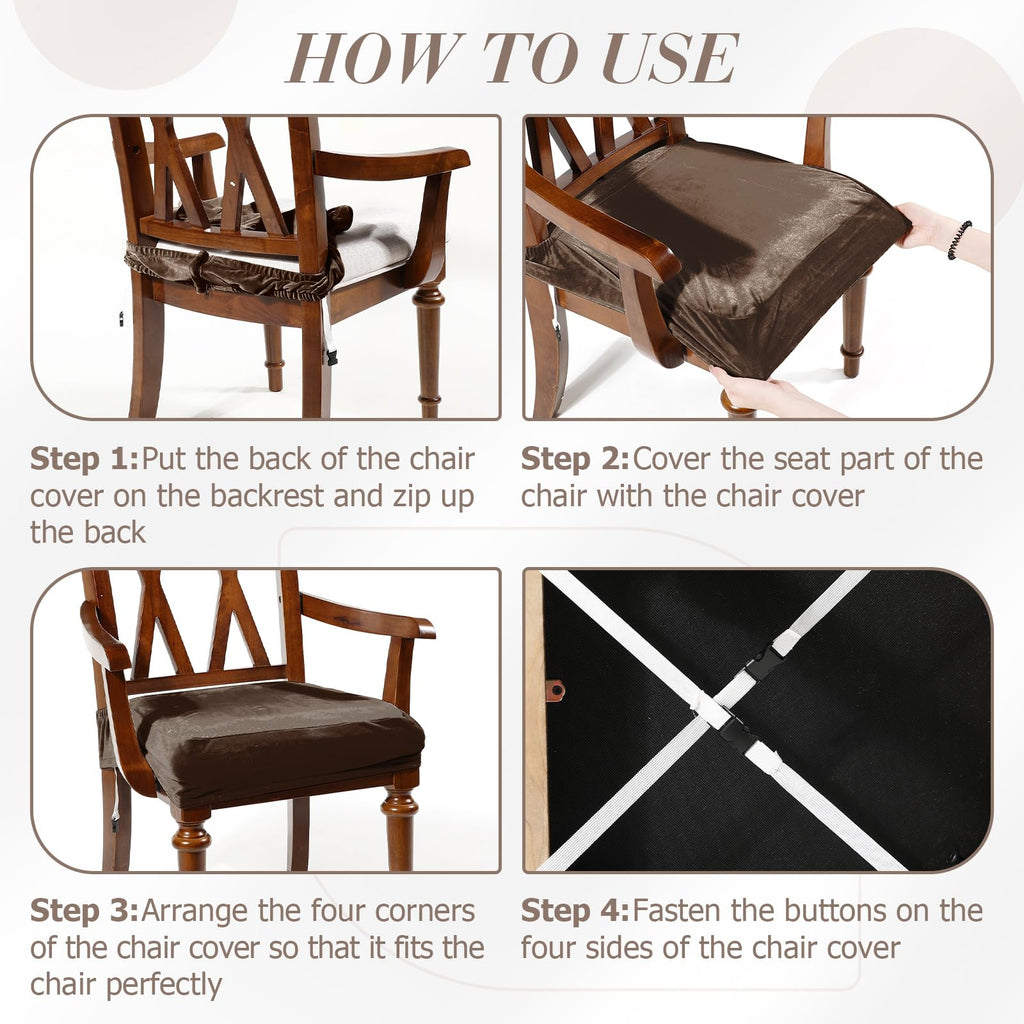 HOW TO USE

Step 1:Put the back of the chair cover on the backrest and zip up the back

Step 2:Cover the seat part of the chair with the chair cover

Step 3:Arrange the four corners of the chair cover so that it fits the chair perfectly

Step 4:Fasten the buttons on the four sides of the chair cover