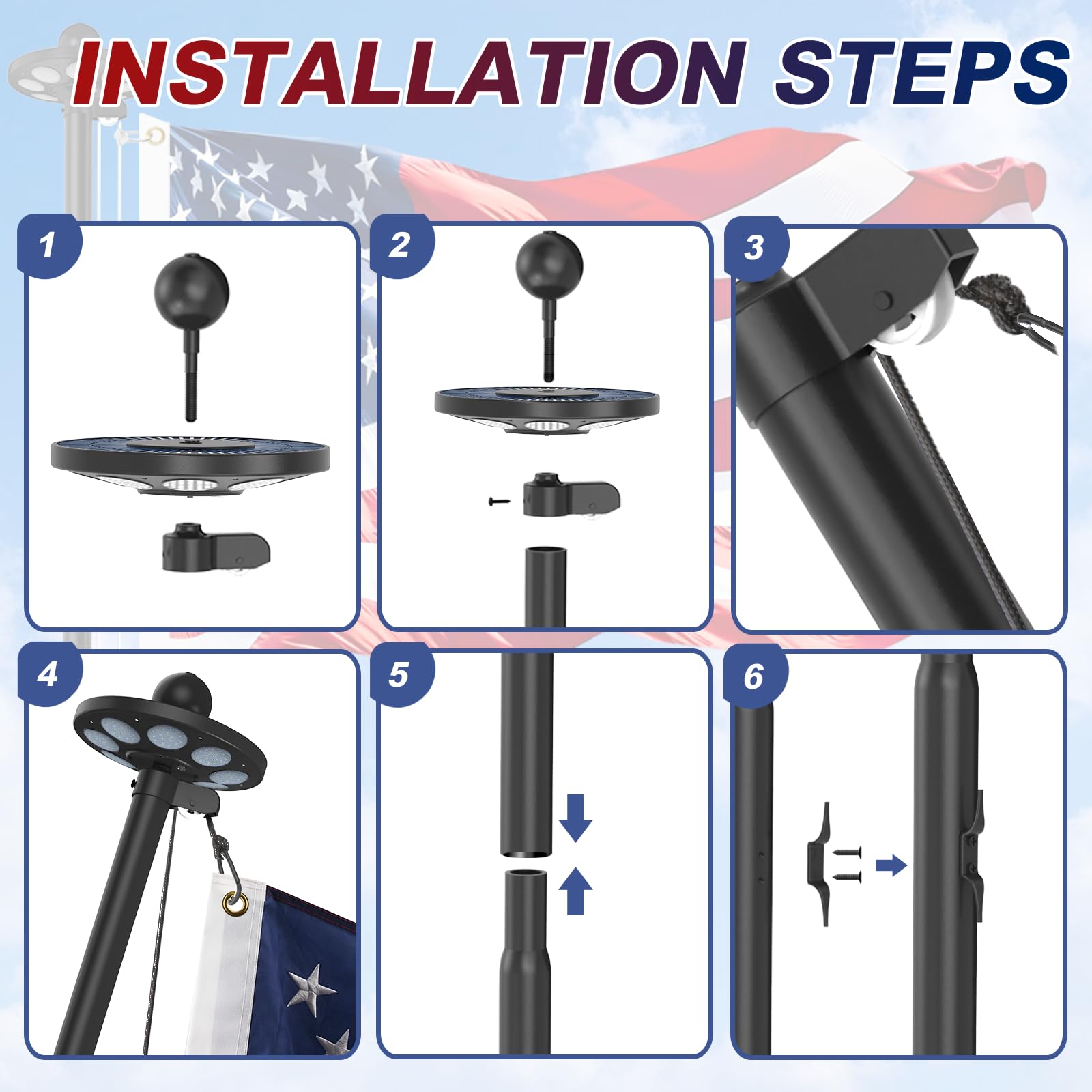 INSTALLATION STEPS

1

2

3

4

5

6