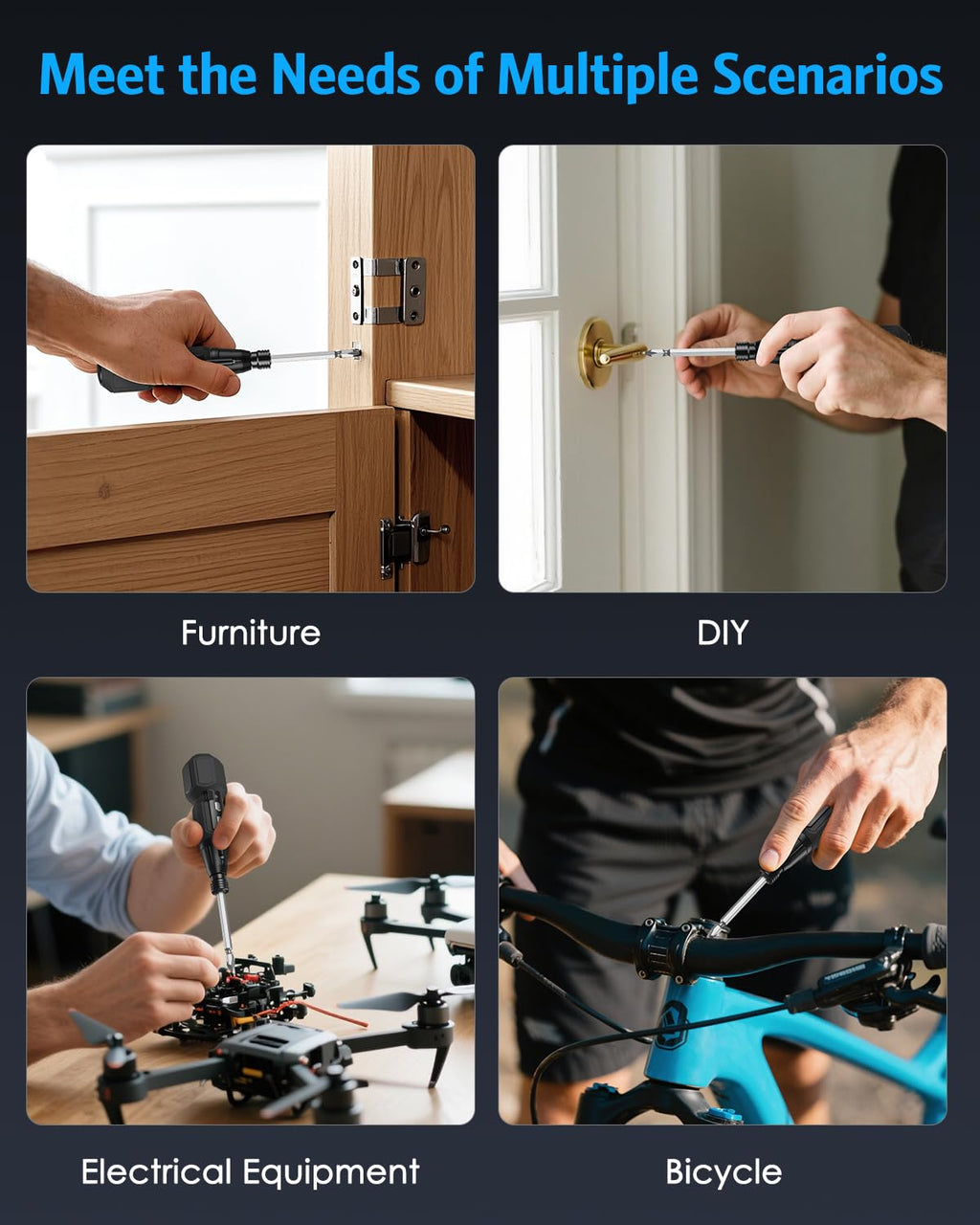 Meet the Needs of Multiple Scenarios

Furniture

DIY

Electrical Equipment

Bicycle