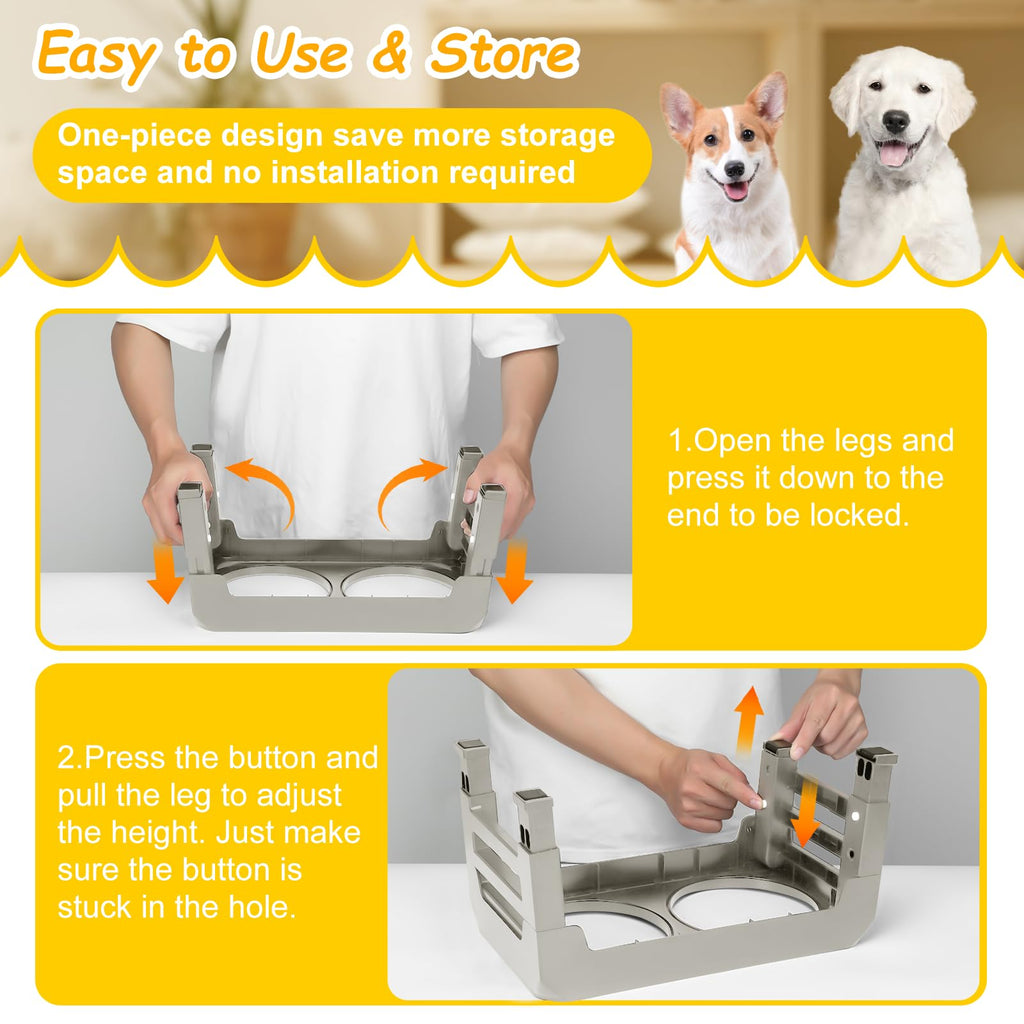 Easy to Use & Store

One-piece design save more storage space and no installation required

1.Open the legs and press it down to the end to be locked.

2.Press the button and pull the leg to adjust the height. Just make sure the button is stuck in the hole.