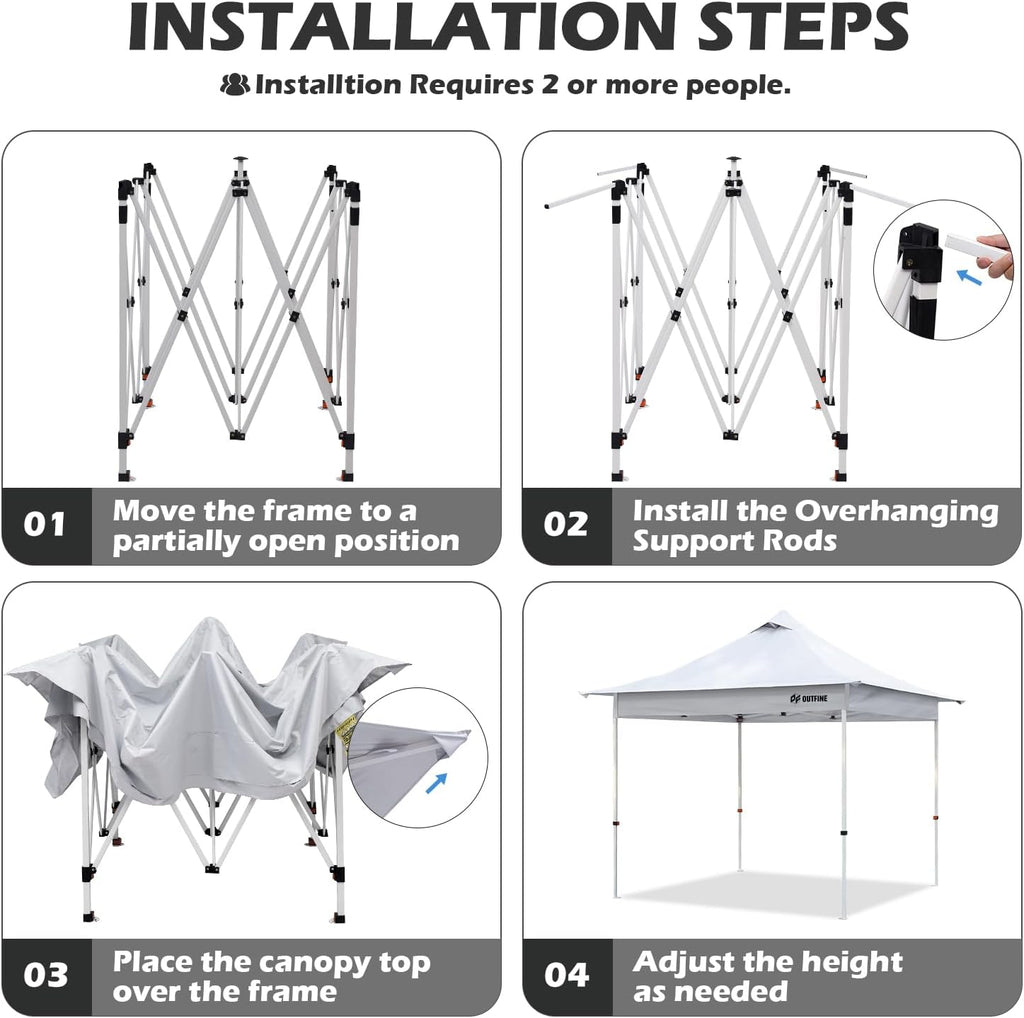 INSTALLATION STEPS

Installtion Requires 2 or more people.

01 Move the frame to a partially open position

02 Install the Overhanging Support Rods

03 Place the canopy top over the frame

OUTFINE

04 Adjust the height as needed