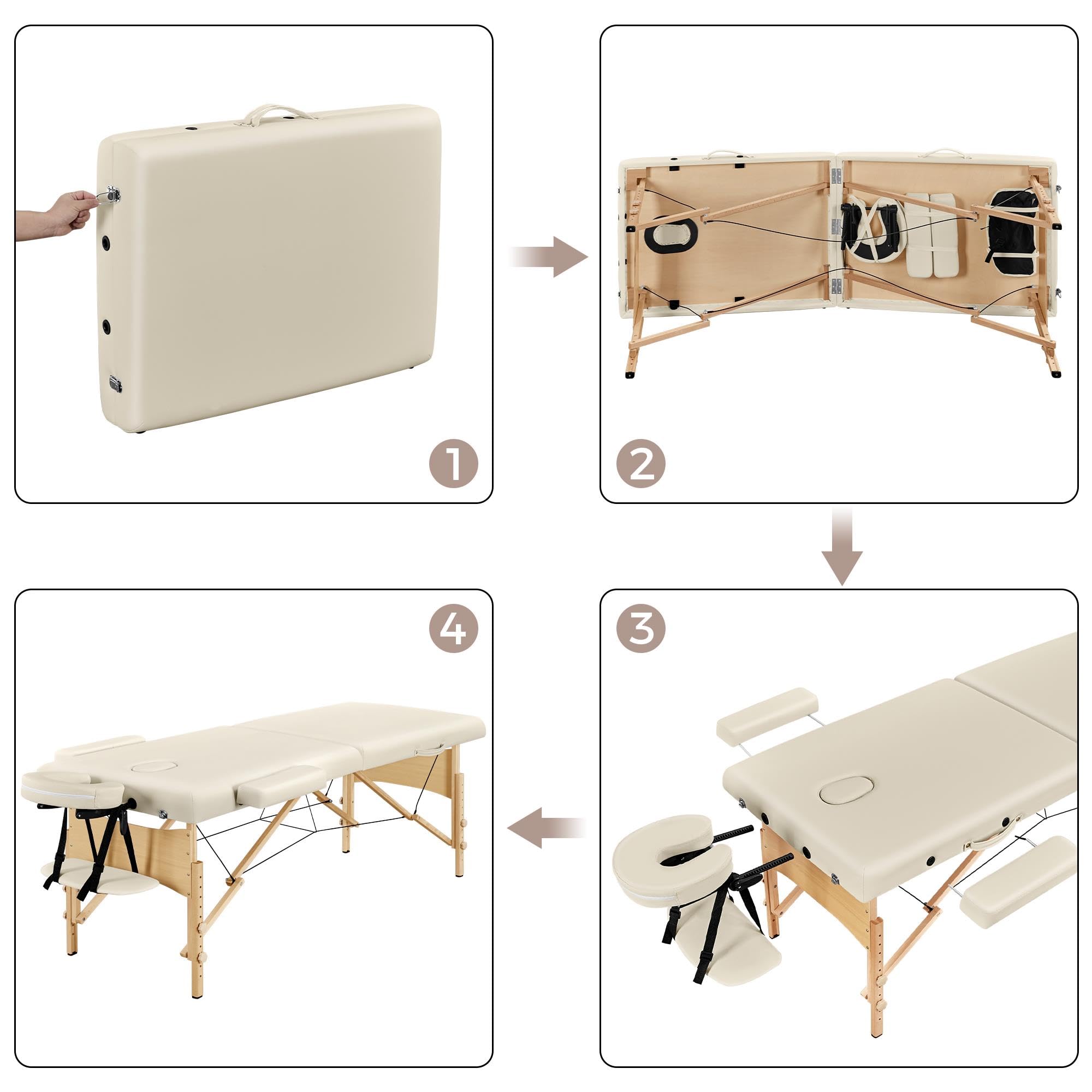 1

2

3

4