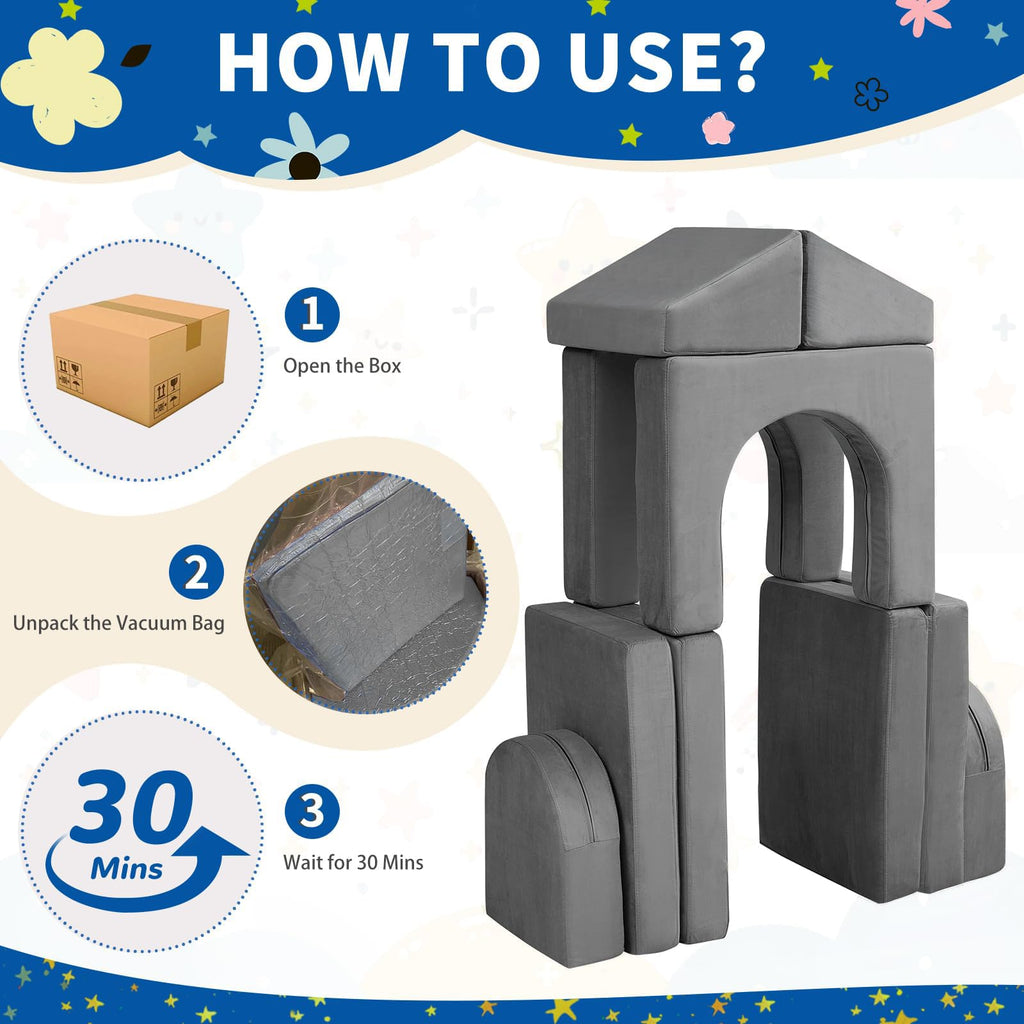 HOW TO USE?

1
Open the Box

2
Unpack the Vacuum Bag

30
Mins

3
Wait for 30 Mins