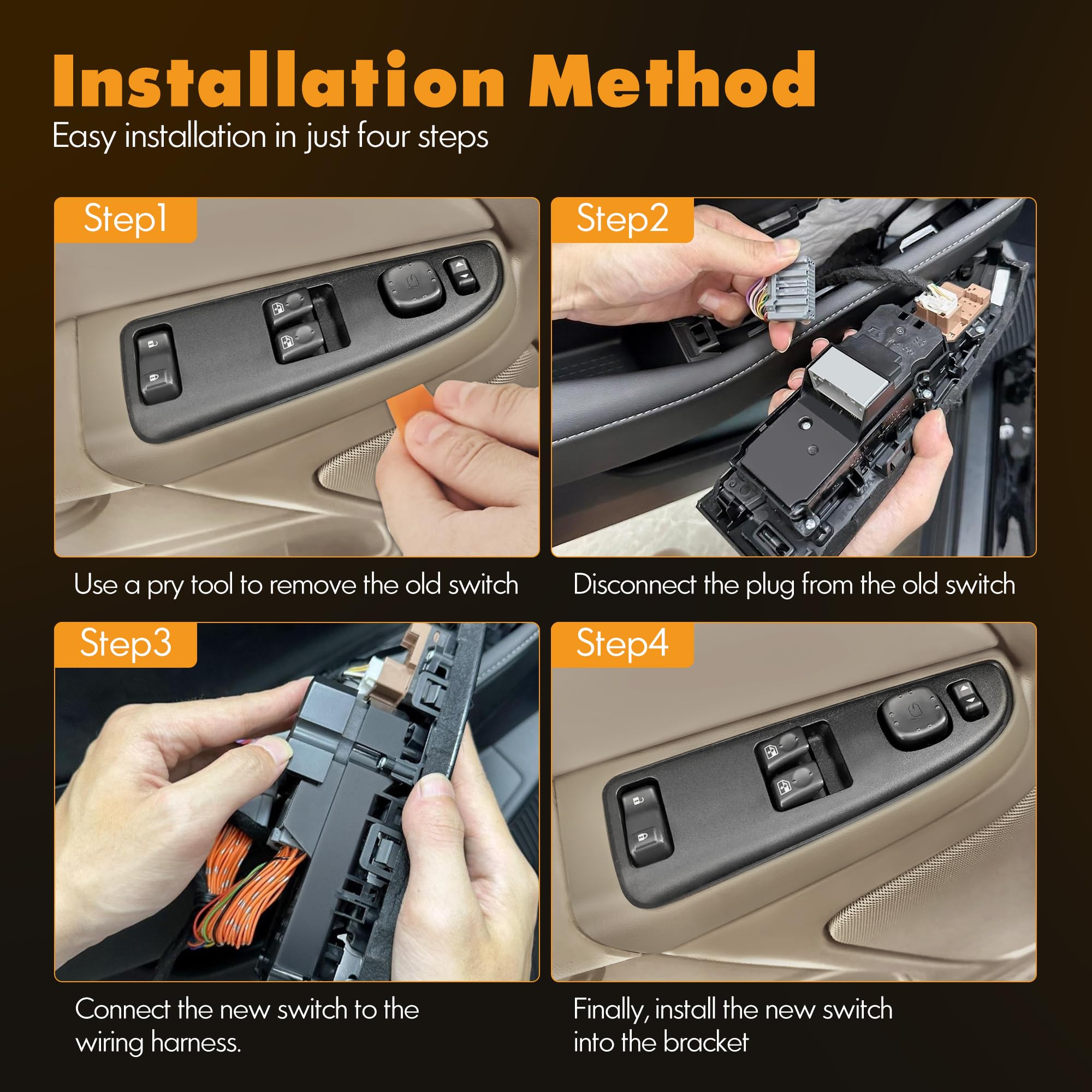 Installation Method
Easy installation in just four steps

Step1

Use a pry tool to remove the old switch

Step2

Disconnect the plug from the old switch

Step3

Connect the new switch to the wiring harness.

Step4

Finally, install the new switch into the bracket