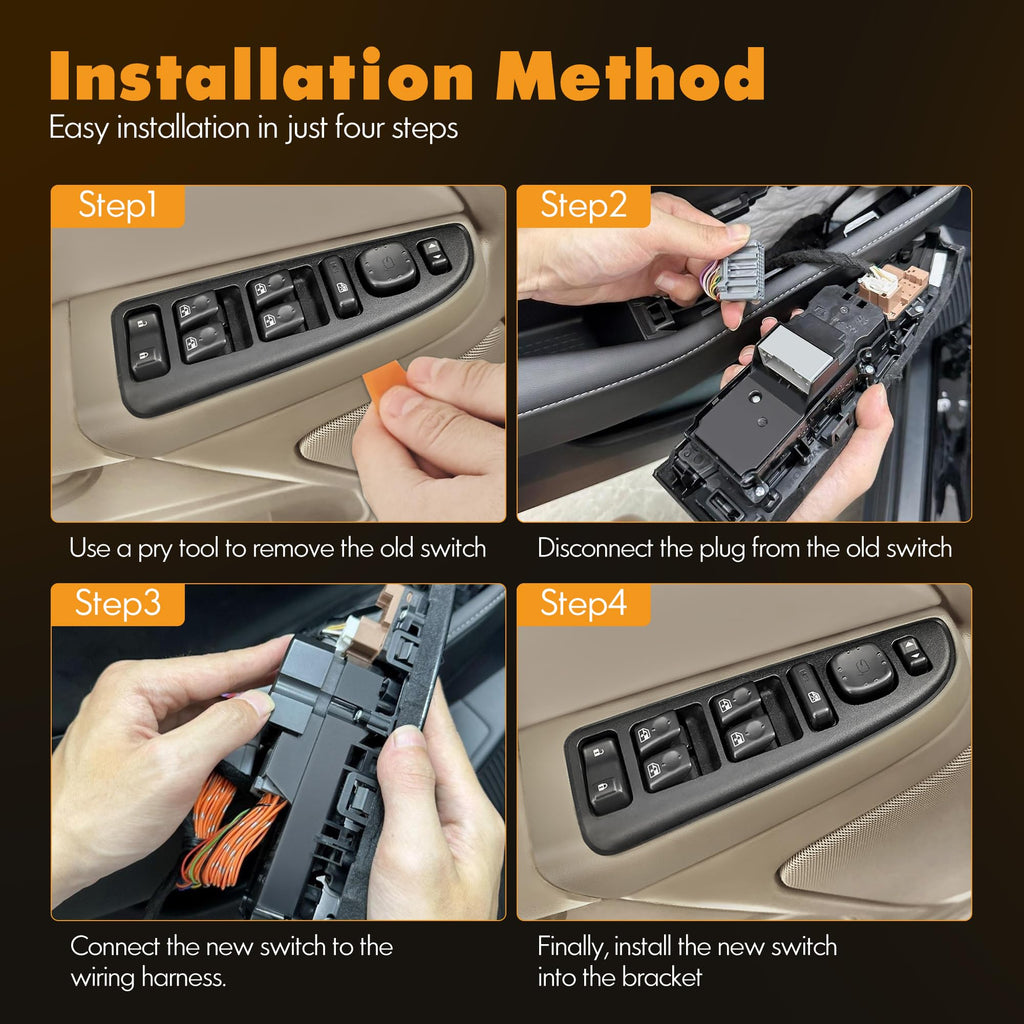 Installation Method
Easy installation in just four steps

Step1

Use a pry tool to remove the old switch

Step2

Disconnect the plug from the old switch

Step3

Connect the new switch to the wiring harness.

Step4

Finally, install the new switch into the bracket