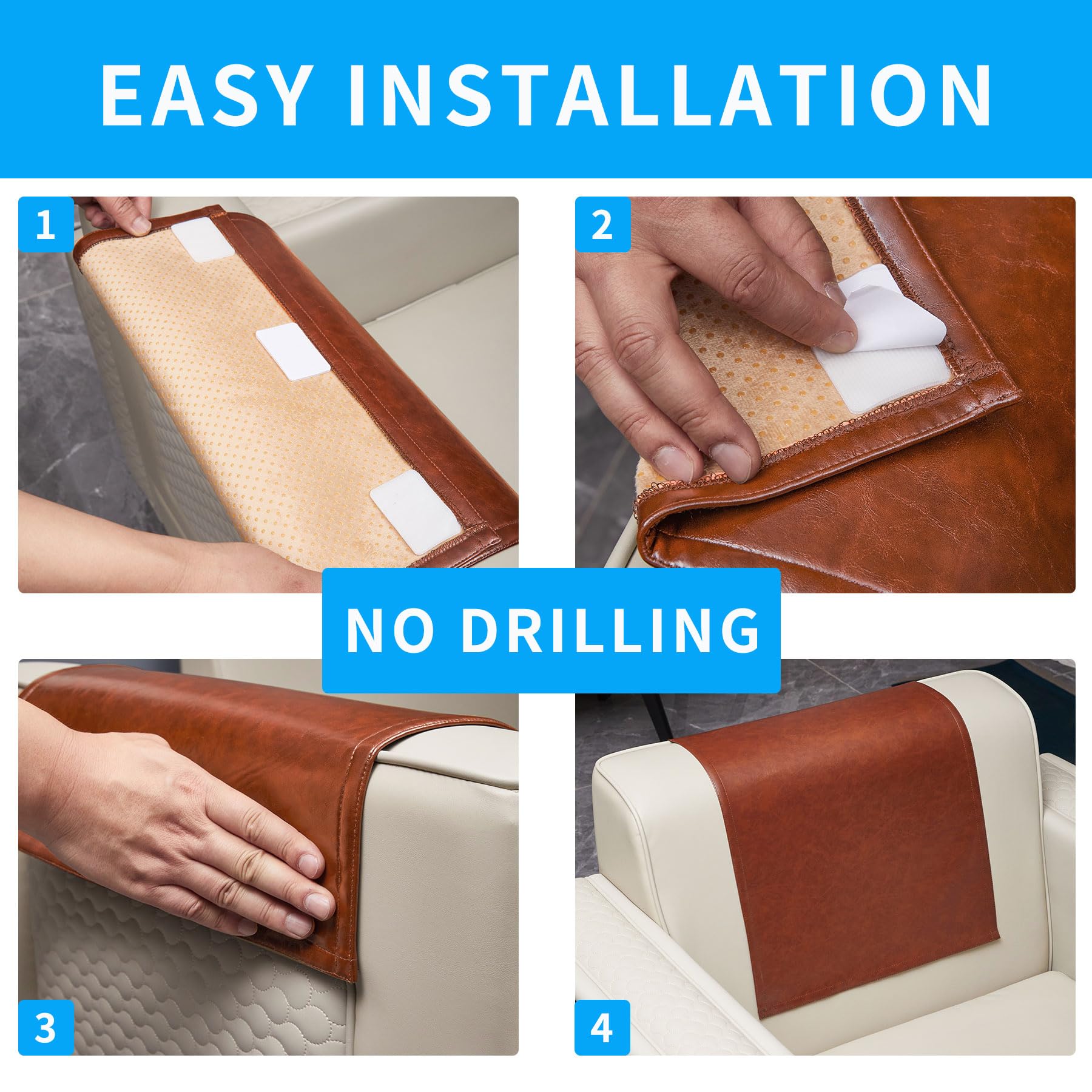 EASY INSTALLATION

1

2

NO DRILLING

3

4