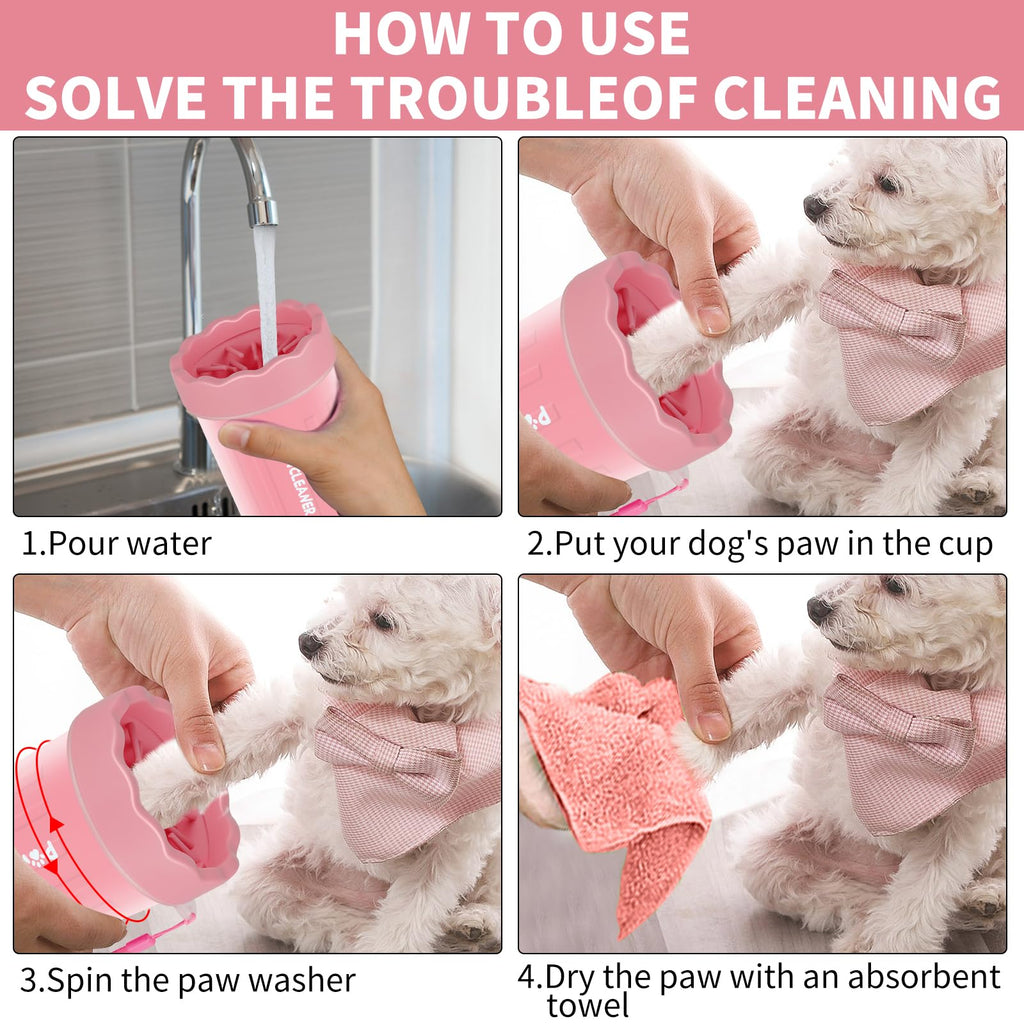 HOW TO USE
SOLVE THE TROUBLEOF CLEANING

CLEANER

1.Pour water

2.Put your dog's paw in the cup

3.Spin the paw washer

4.Dry the paw with an absorbent towel