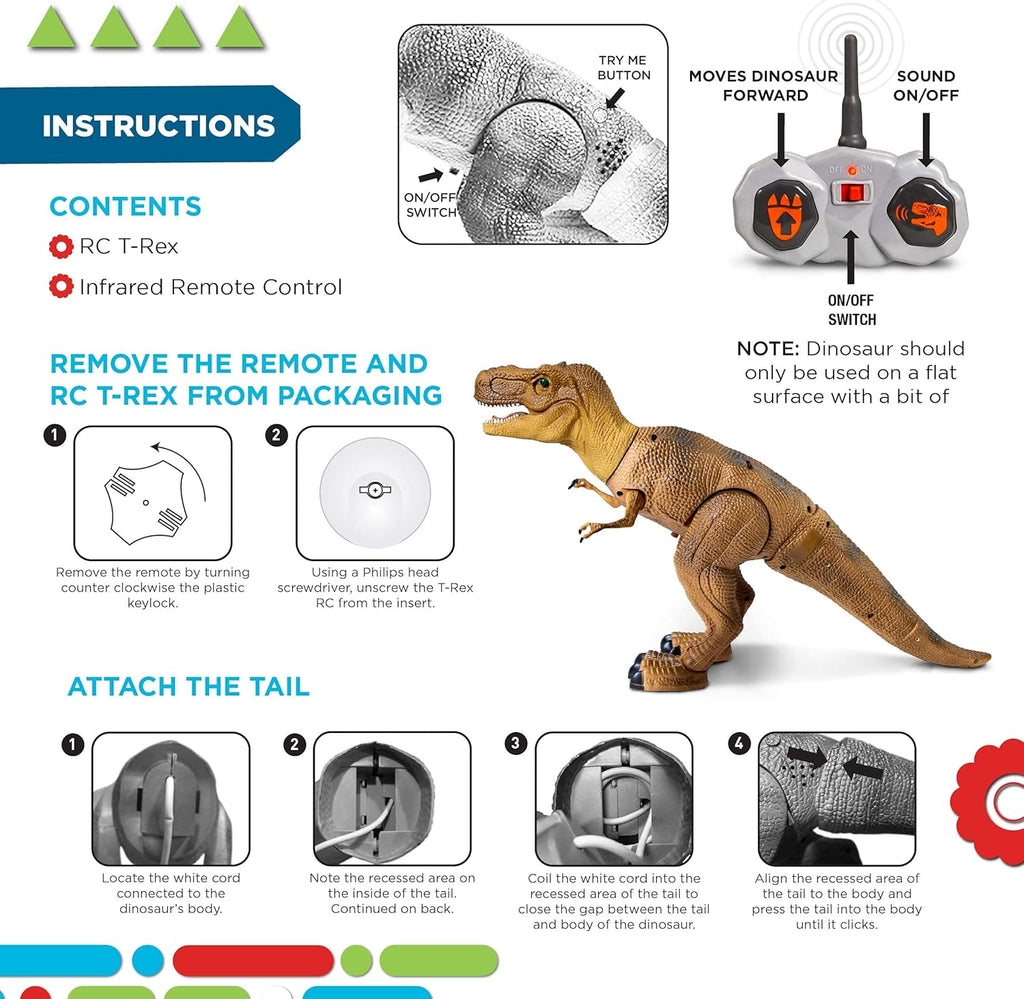 INSTRUCTIONS

CONTENTS

RC T-Rex

Infrared Remote Control

TRY ME BUTTON

ON/OFF SWITCH

MOVES DINOSAUR FORWARD

SOUND ON/OFF

OFF ON

ON/OFF SWITCH

NOTE: Dinosaur should only be used on a flat surface with a bit of

REMOVE THE REMOTE AND RC T-REX FROM PACKAGING

1

Remove the remote by turning counter clockwise the plastic keylock.

2

Using a Philips head screwdriver, unscrew the T-Rex RC from the insert.

ATTACH THE TAIL

1

Locate the white cord connected to the dinosaur's body.

2

Note the recessed area on the inside of the tail. Continued on back.

3

Coil the white cord into the recessed area of the tail to close the gap between the tail and body of the dinosaur.

4

Align the recessed area of the tail to the body and press the tail into the body until it clicks.