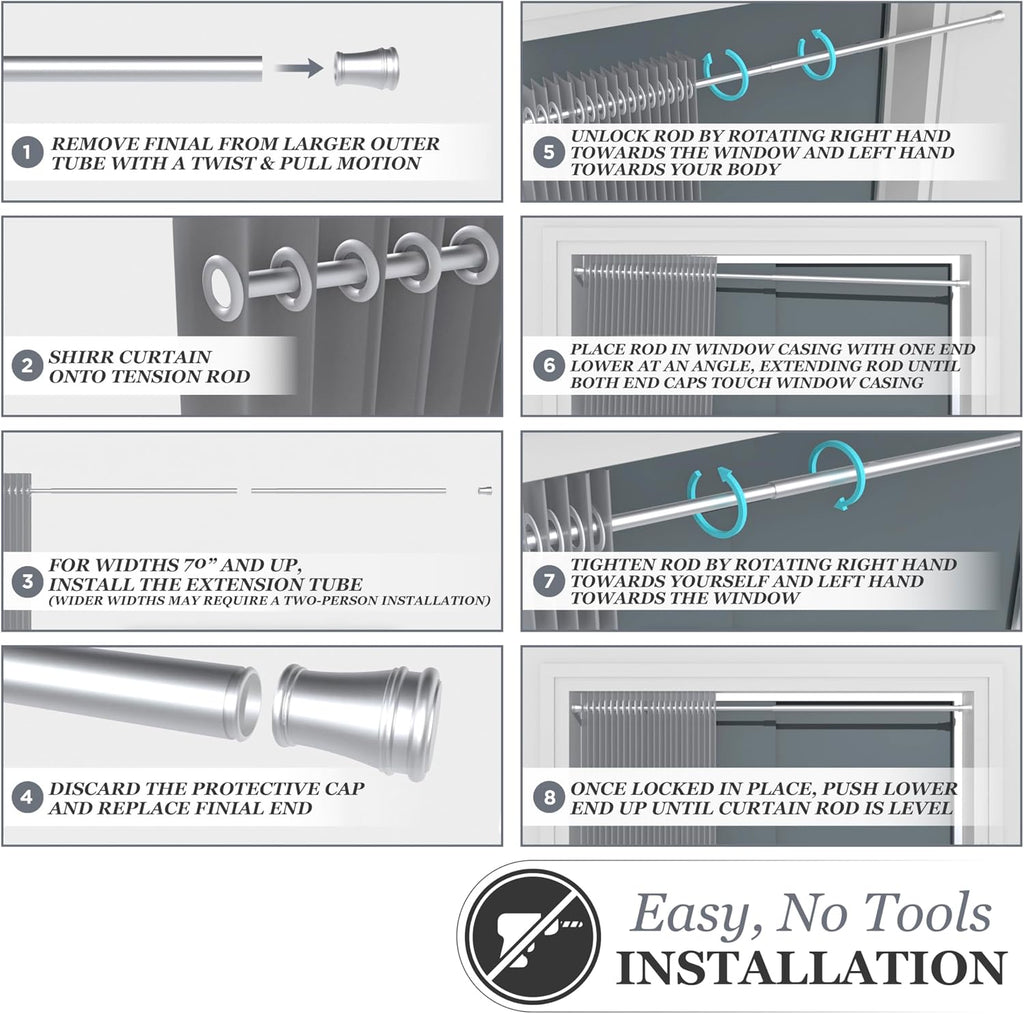 1 REMOVE FINIAL FROM LARGER OUTER TUBE WITH A TWIST & PULL MOTION

2 SHIRR CURTAIN ONTO TENSION ROD

3 FOR WIDTHS 70" AND UP, INSTALL THE EXTENSION TUBE (WIDER WIDTHS MAY REQUIRE A TWO-PERSON INSTALLATION)

4 DISCARD THE PROTECTIVE CAP AND REPLACE FINIAL END

5 UNLOCK ROD BY ROTATING RIGHT HAND TOWARDS THE WINDOW AND LEFT HAND TOWARDS YOUR BODY

6 PLACE ROD IN WINDOW CASING WITH ONE END LOWER AT AN ANGLE, EXTENDING ROD UNTIL BOTH END CAPS TOUCH WINDOW CASING

7 TIGHTEN ROD BY ROTATING RIGHT HAND TOWARDS YOURSELF AND LEFT HAND TOWARDS THE WINDOW

8 ONCE LOCKED IN PLACE, PUSH LOWER END UP UNTIL CURTAIN ROD IS LEVEL

Easy, No Tools
INSTALLATION