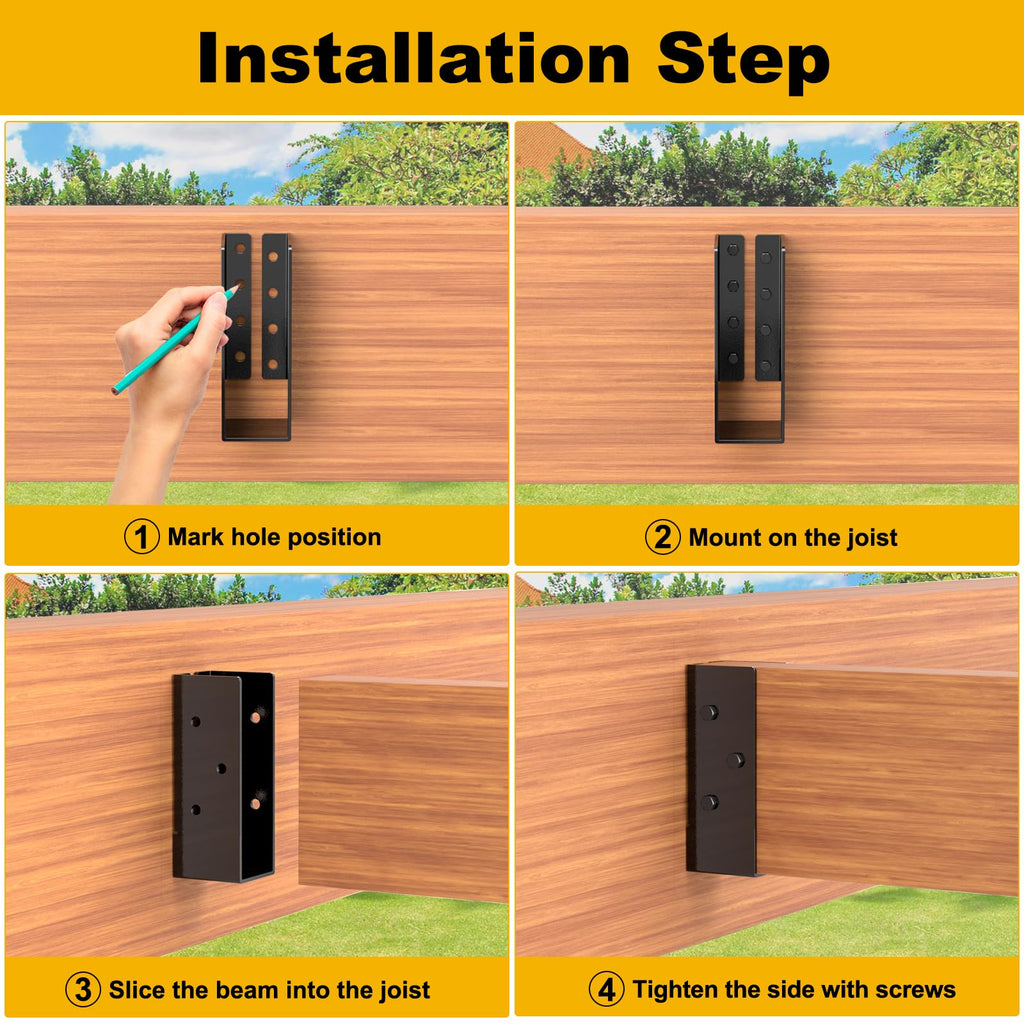 Installation Step

① Mark hole position

② Mount on the joist

③ Slice the beam into the joist

④ Tighten the side with screws