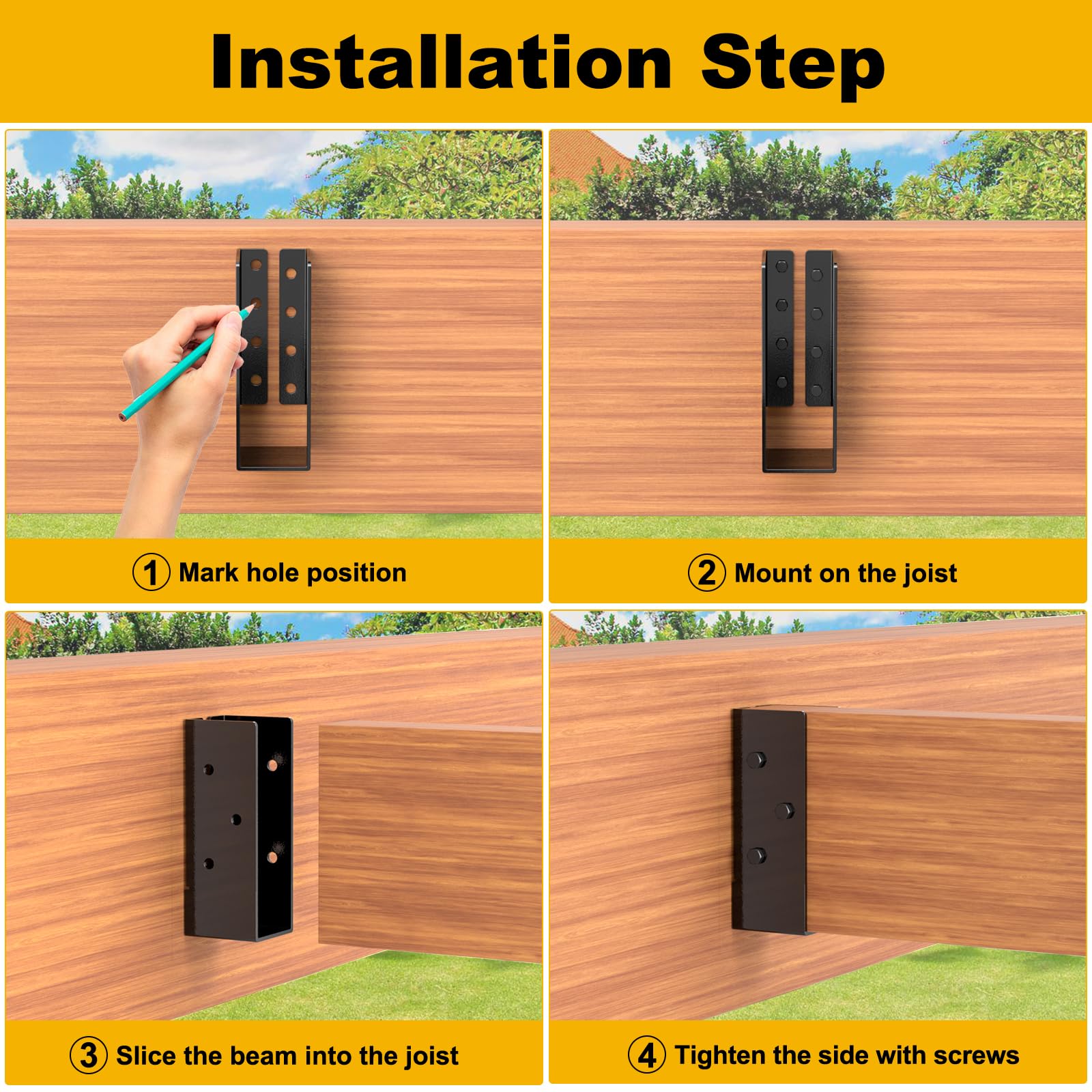 Installation Step

1 Mark hole position

2 Mount on the joist

3 Slice the beam into the joist

4 Tighten the side with screws