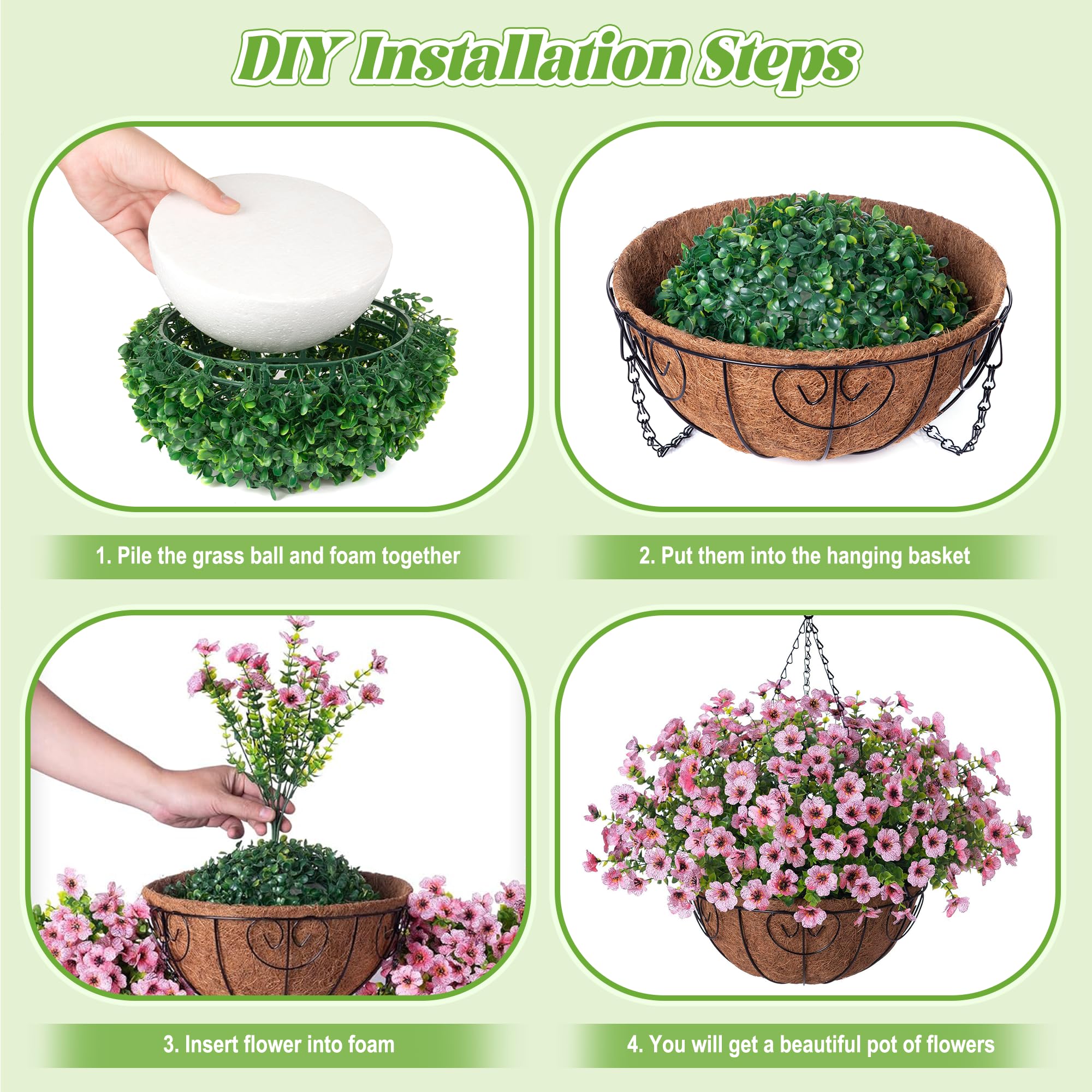 DIY Installation Steps

1. Pile the grass ball and foam together

2. Put them into the hanging basket

3. Insert flower into foam

4. You will get a beautiful pot of flowers