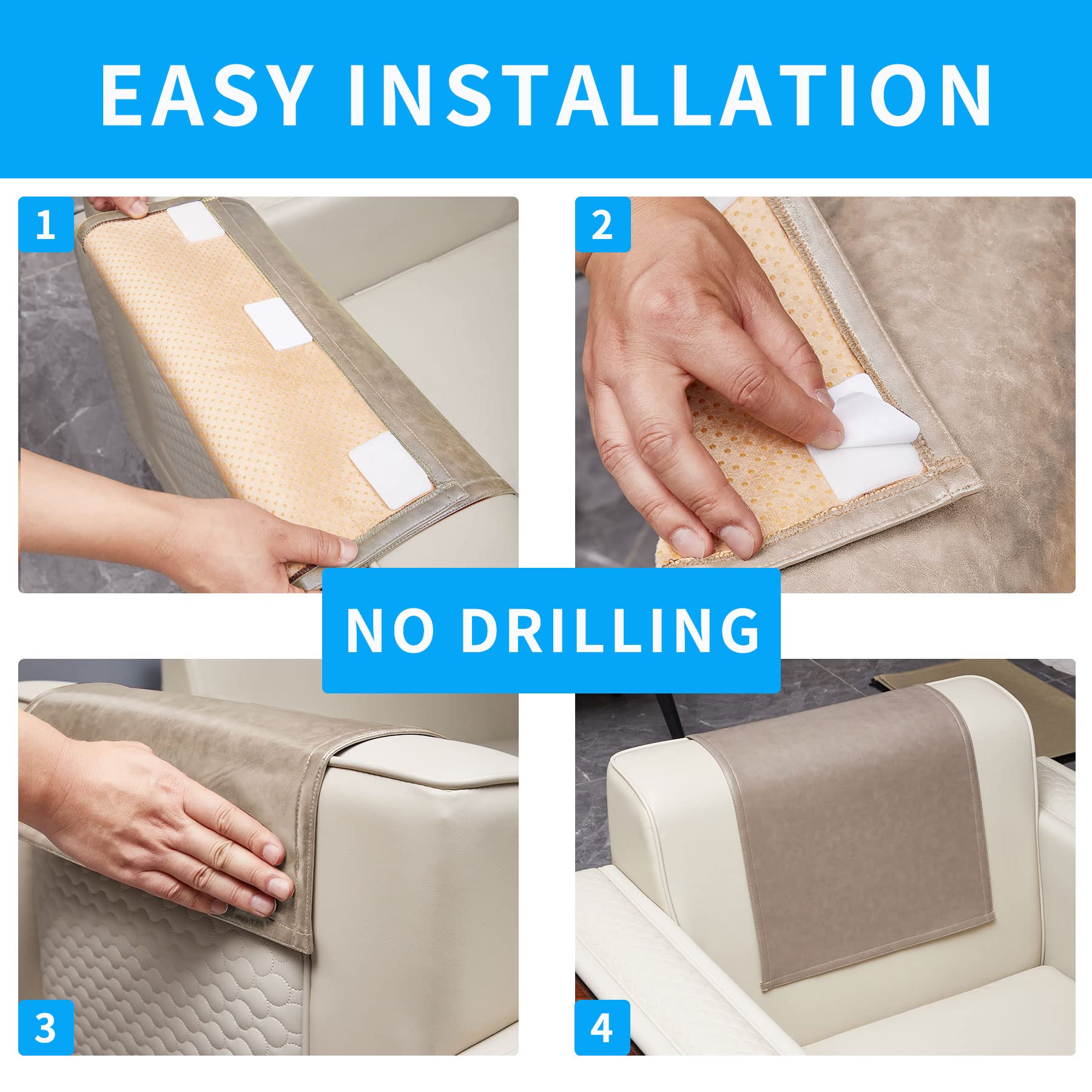 EASY INSTALLATION

1

2

NO DRILLING

3

4