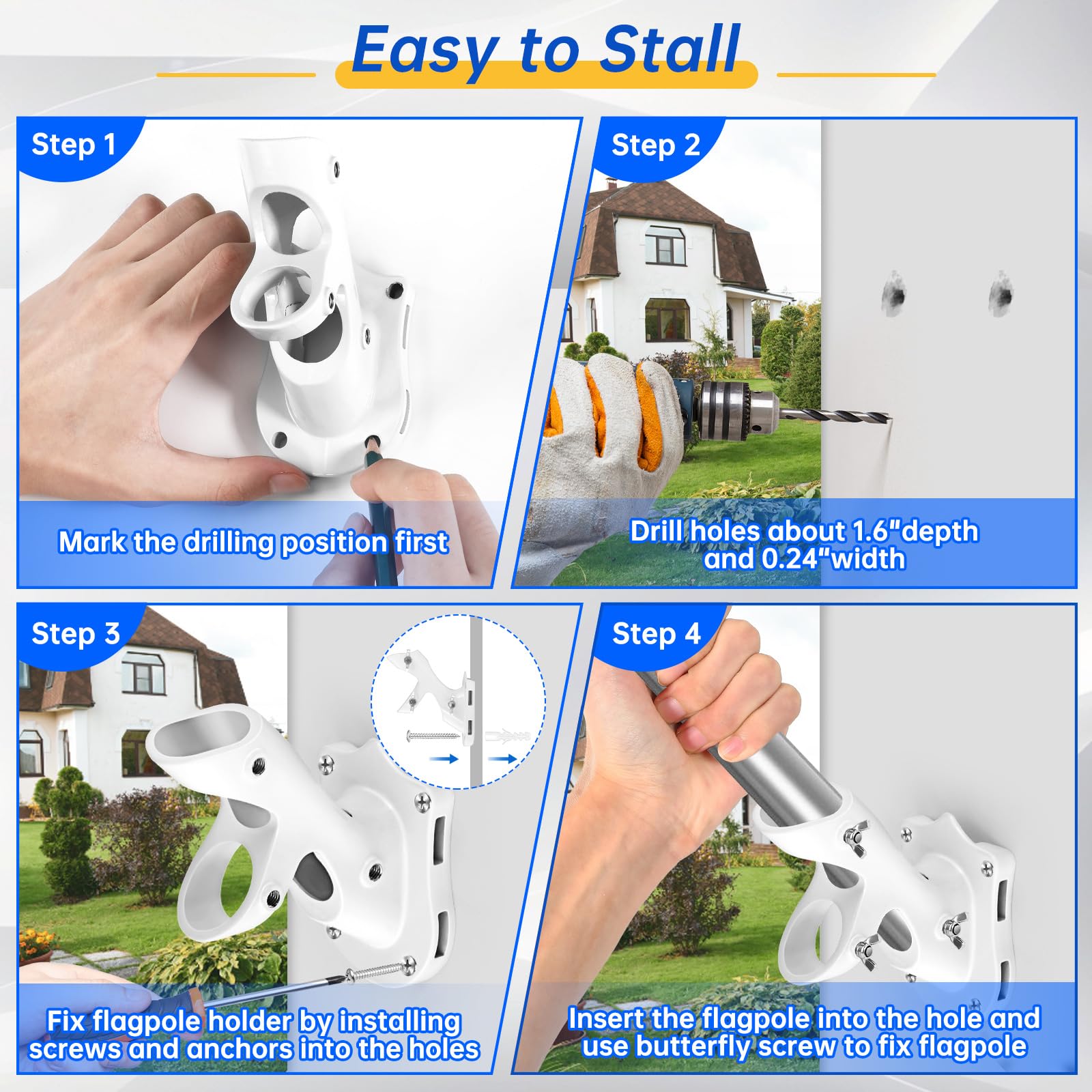 Easy to Stall

Step 1

Mark the drilling position first

Step 2

Drill holes about 1.6"depth and 0.24"width

Step 3

Fix flagpole holder by installing screws and anchors into the holes

Step 4

Insert the flagpole into the hole and use butterfly screw to fix flagpole