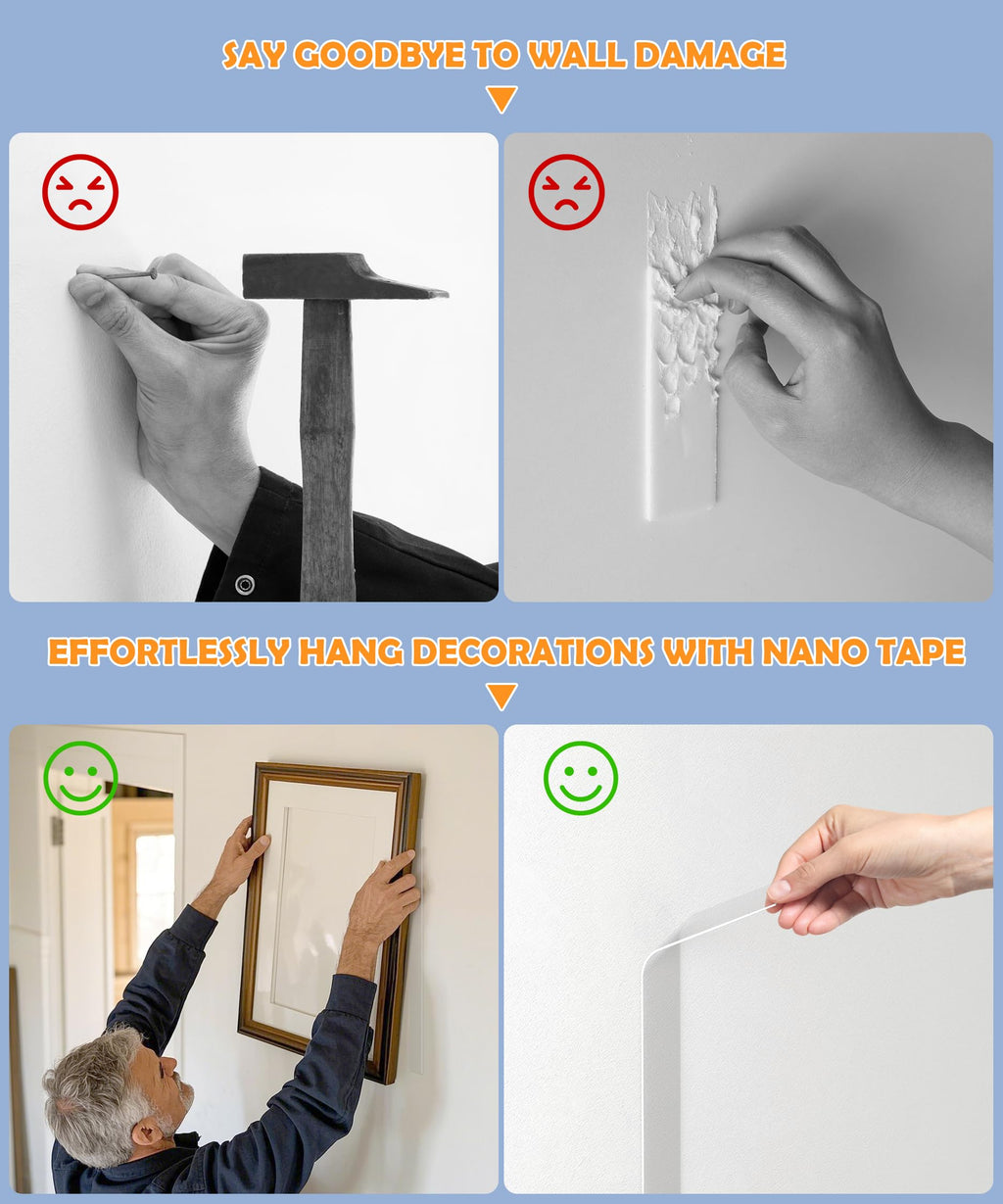 SAY GOODBYE TO WALL DAMAGE

EFFORTLESSLY HANG DECORATIONS WITH NANO TAPE