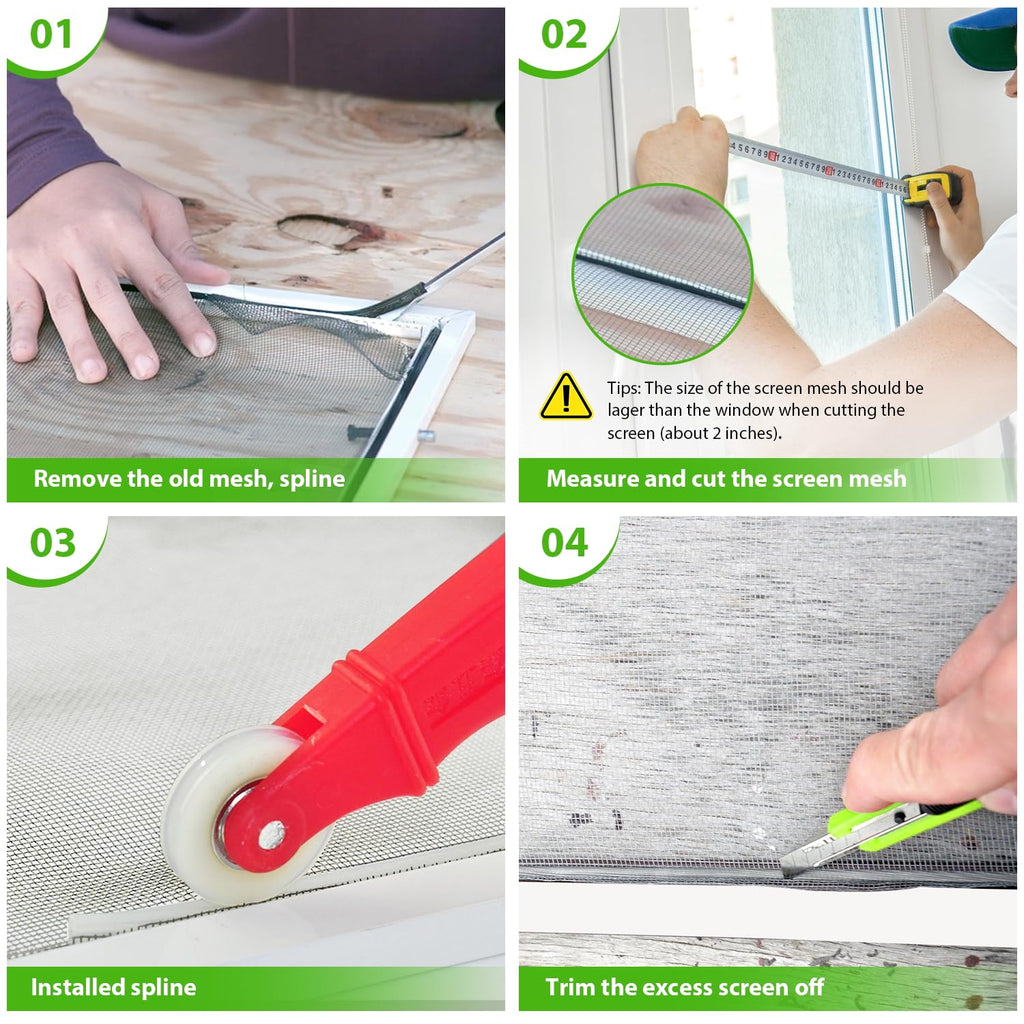 01

Remove the old mesh, spline

02

Tips: The size of the screen mesh should be lager than the window when cutting the screen (about 2 inches).

Measure and cut the screen mesh

03

Installed spline

04

Trim the excess screen off