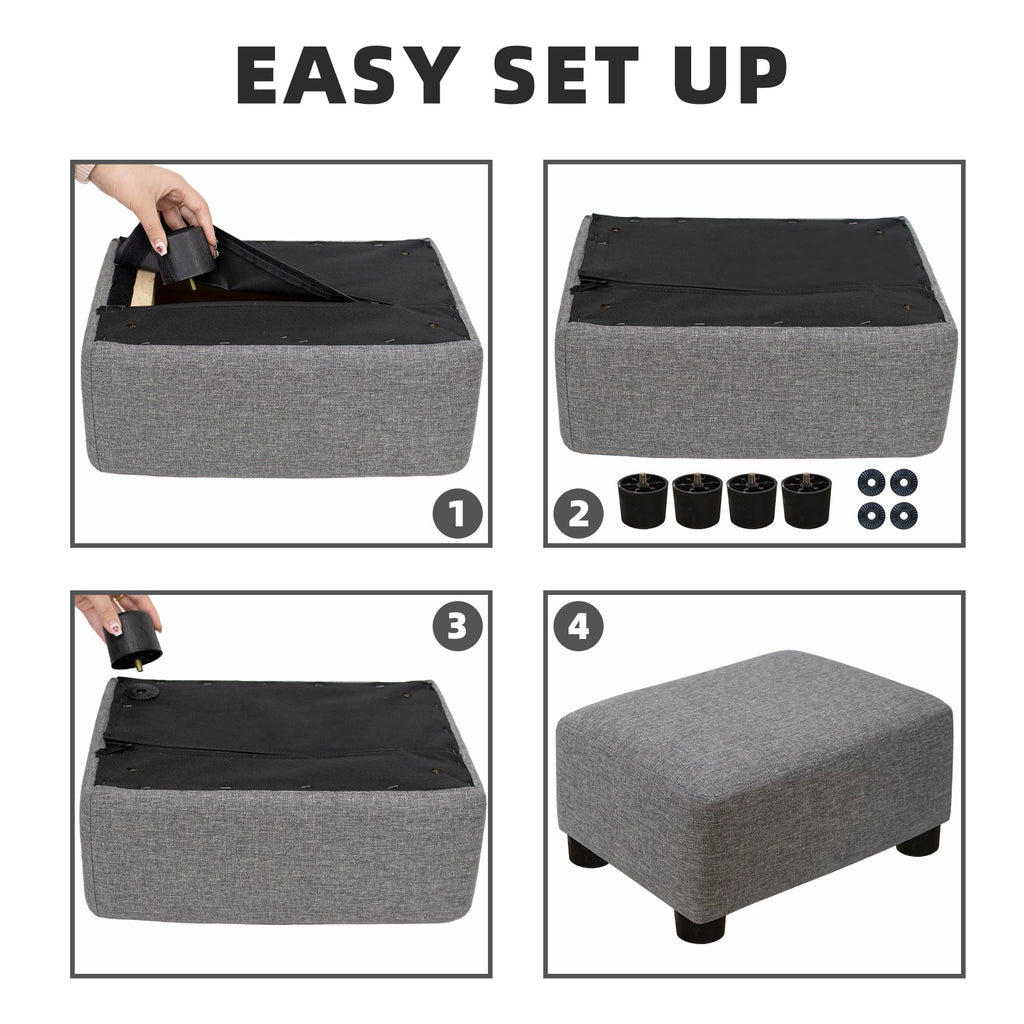 EASY SET UP

1

2

3

4