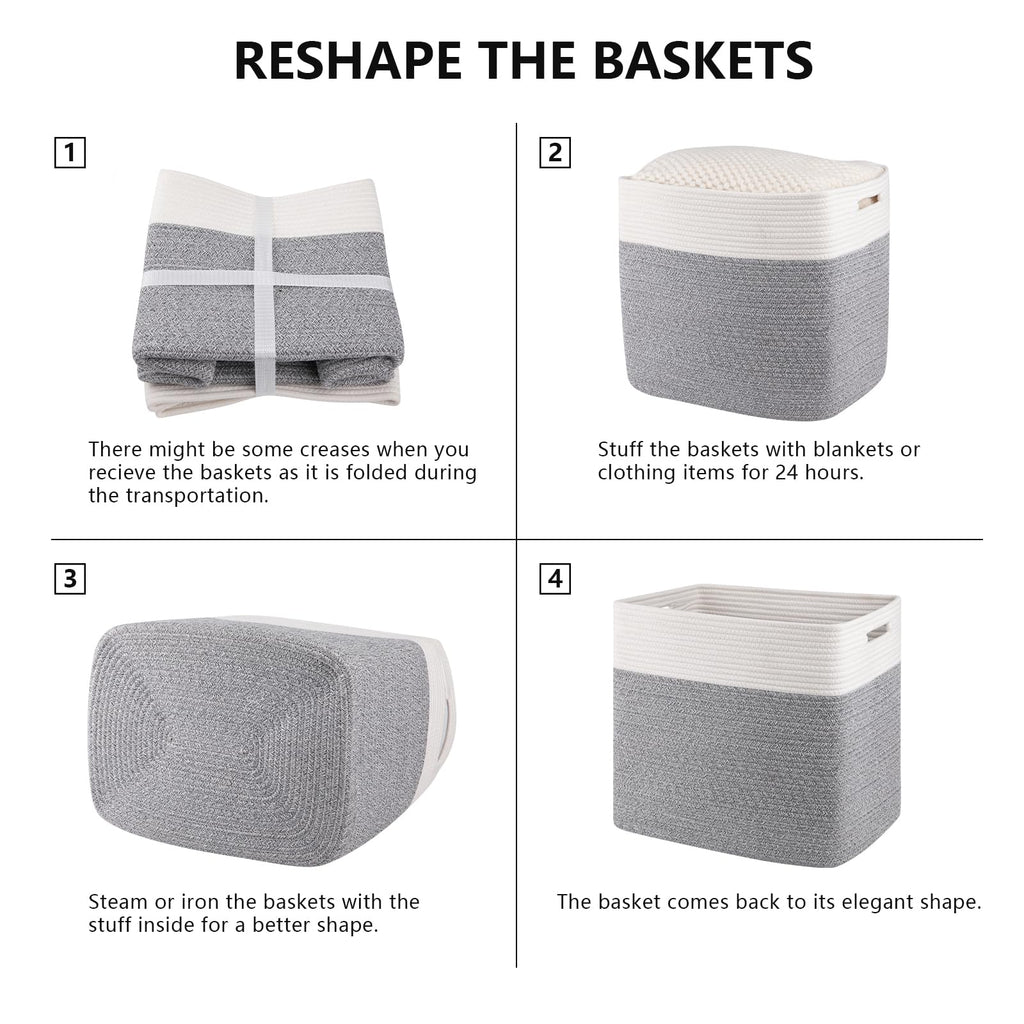 RESHAPE THE BASKETS

1

There might be some creases when you recieve the baskets as it is folded during the transportation.

2

Stuff the baskets with blankets or clothing items for 24 hours.

3

Steam or iron the baskets with the stuff inside for a better shape.

4

The basket comes back to its elegant shape.