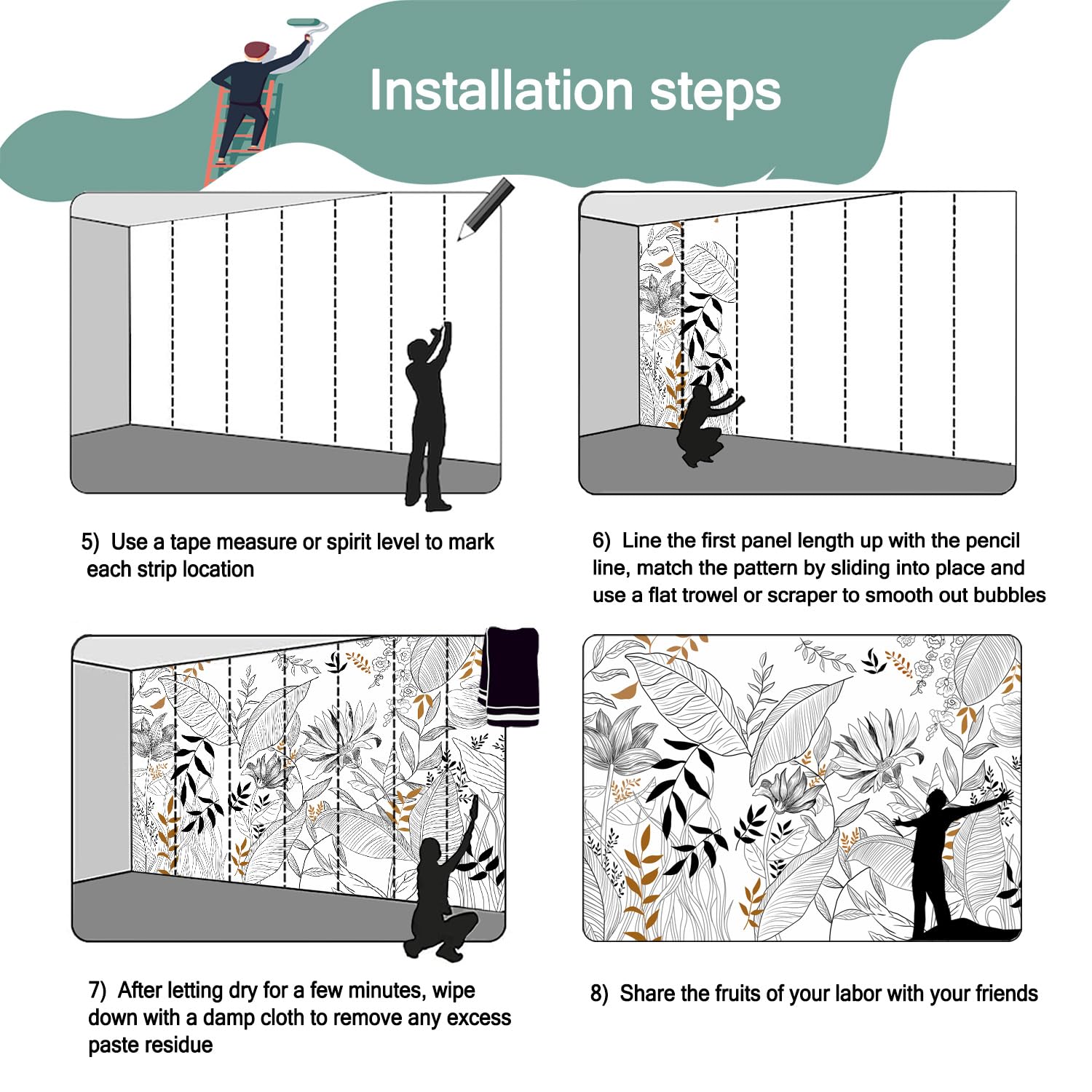 Installation steps

5) Use a tape measure or spirit level to mark each strip location

6) Line the first panel length up with the pencil line, match the pattern by sliding into place and use a flat trowel or scraper to smooth out bubbles

7) After letting dry for a few minutes, wipe down with a damp cloth to remove any excess paste residue

8) Share the fruits of your labor with your friends