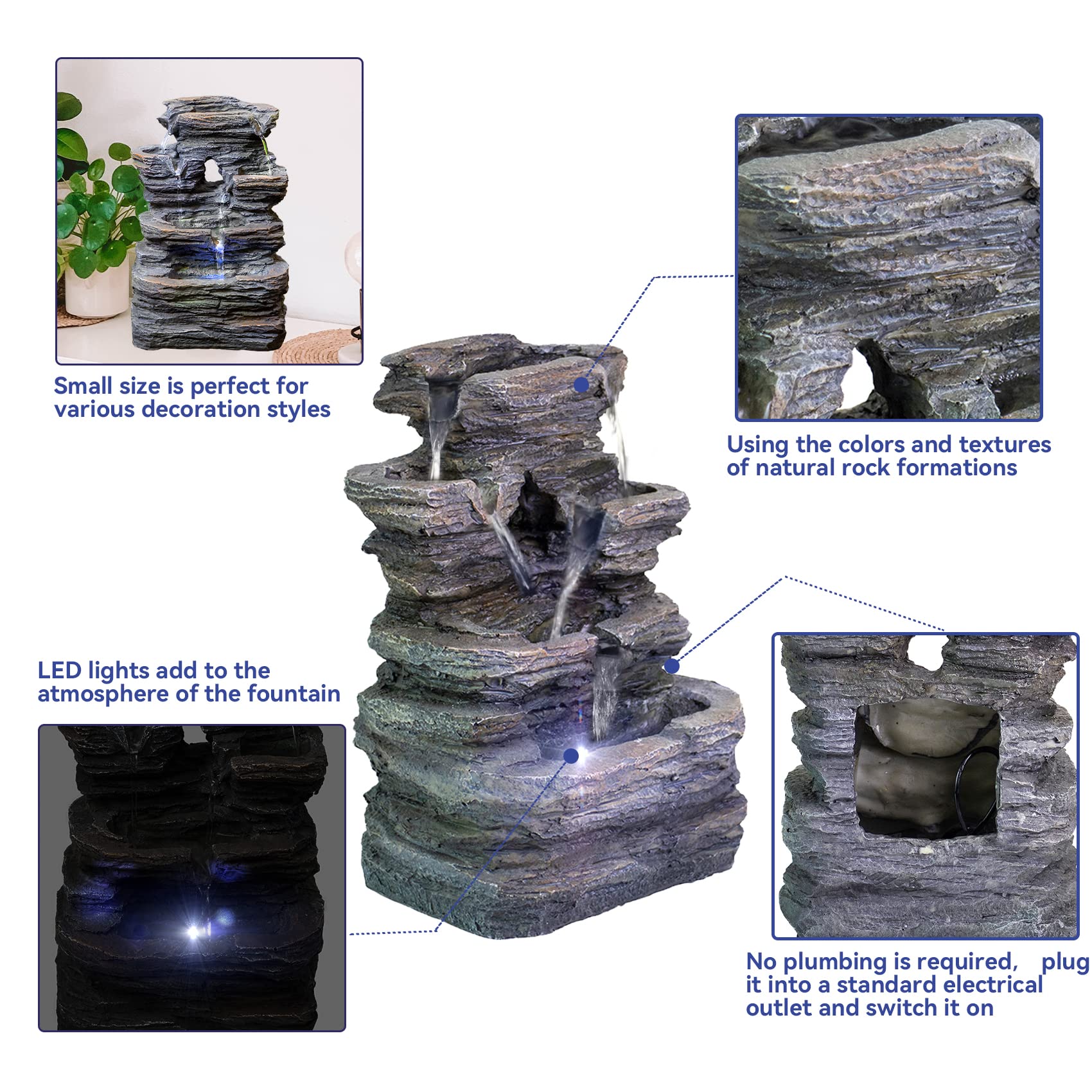 Small size is perfect for various decoration styles

Using the colors and textures of natural rock formations

LED lights add to the atmosphere of the fountain

No plumbing is required, plug it into a standard electrical outlet and switch it on