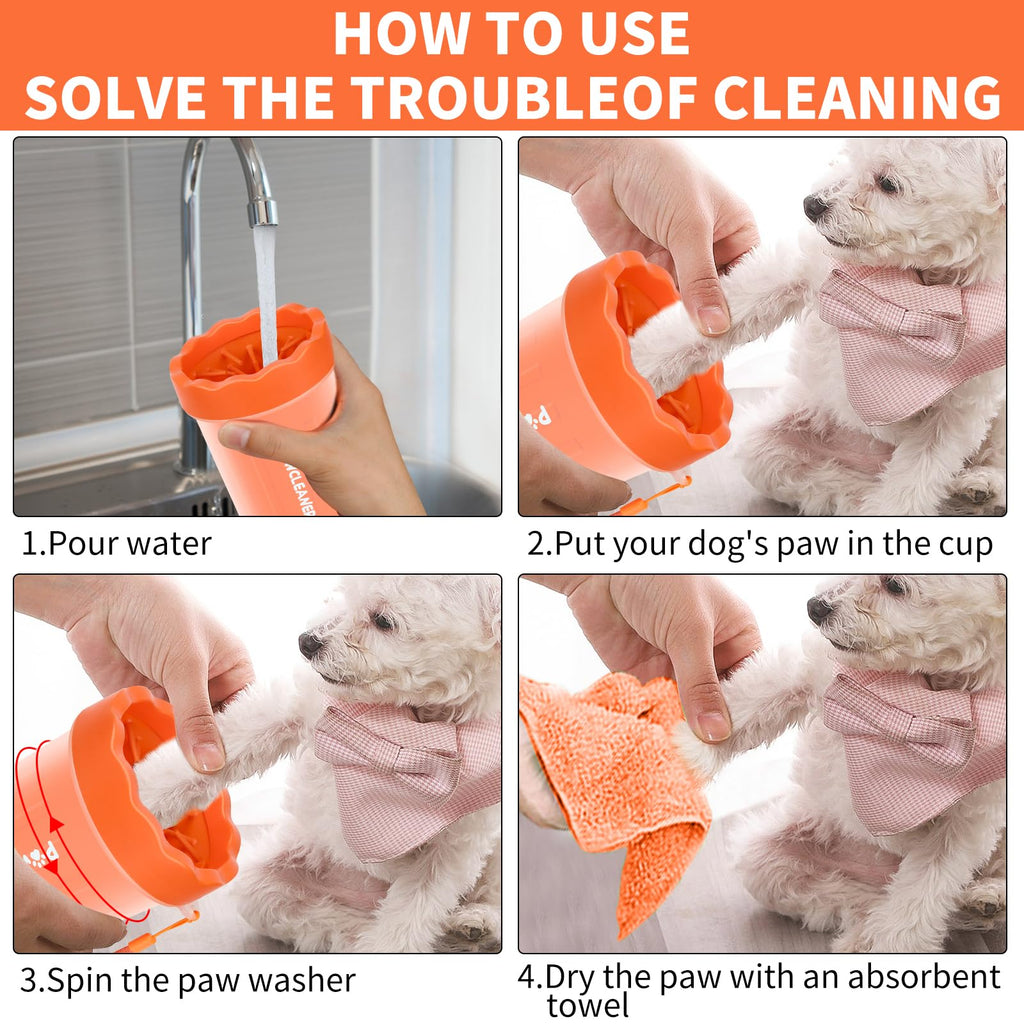 HOW TO USE
SOLVE THE TROUBLEOF CLEANING

CLEANER

1.Pour water

2.Put your dog's paw in the cup

3.Spin the paw washer

4.Dry the paw with an absorbent towel