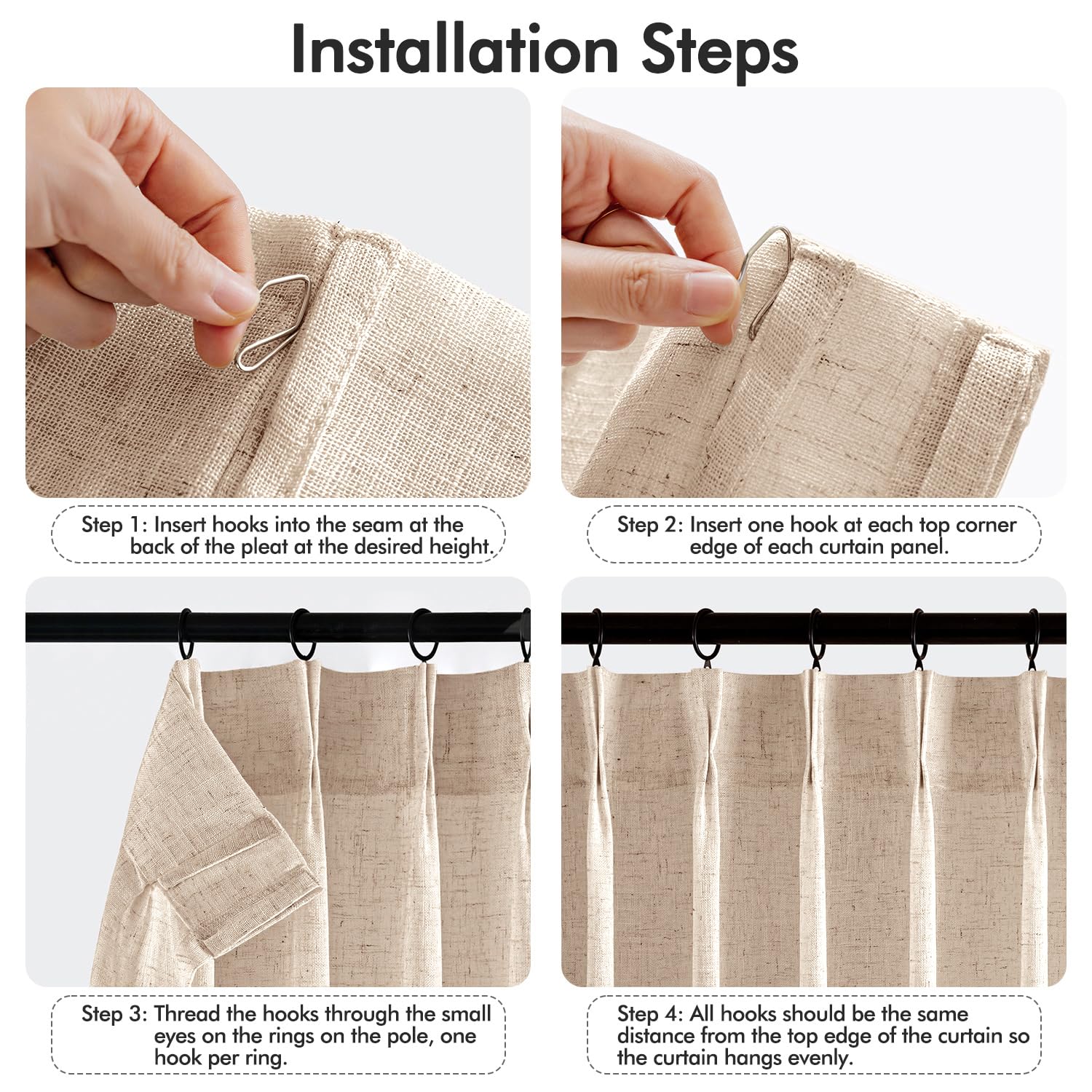 Installation Steps

Step 1: Insert hooks into the seam at the back of the pleat at the desired height.

Step 2: Insert one hook at each top corner edge of each curtain panel.

Step 3: Thread the hooks through the small eyes on the rings on the pole, one hook per ring.

Step 4: All hooks should be the same distance from the top edge of the curtain so the curtain hangs evenly.