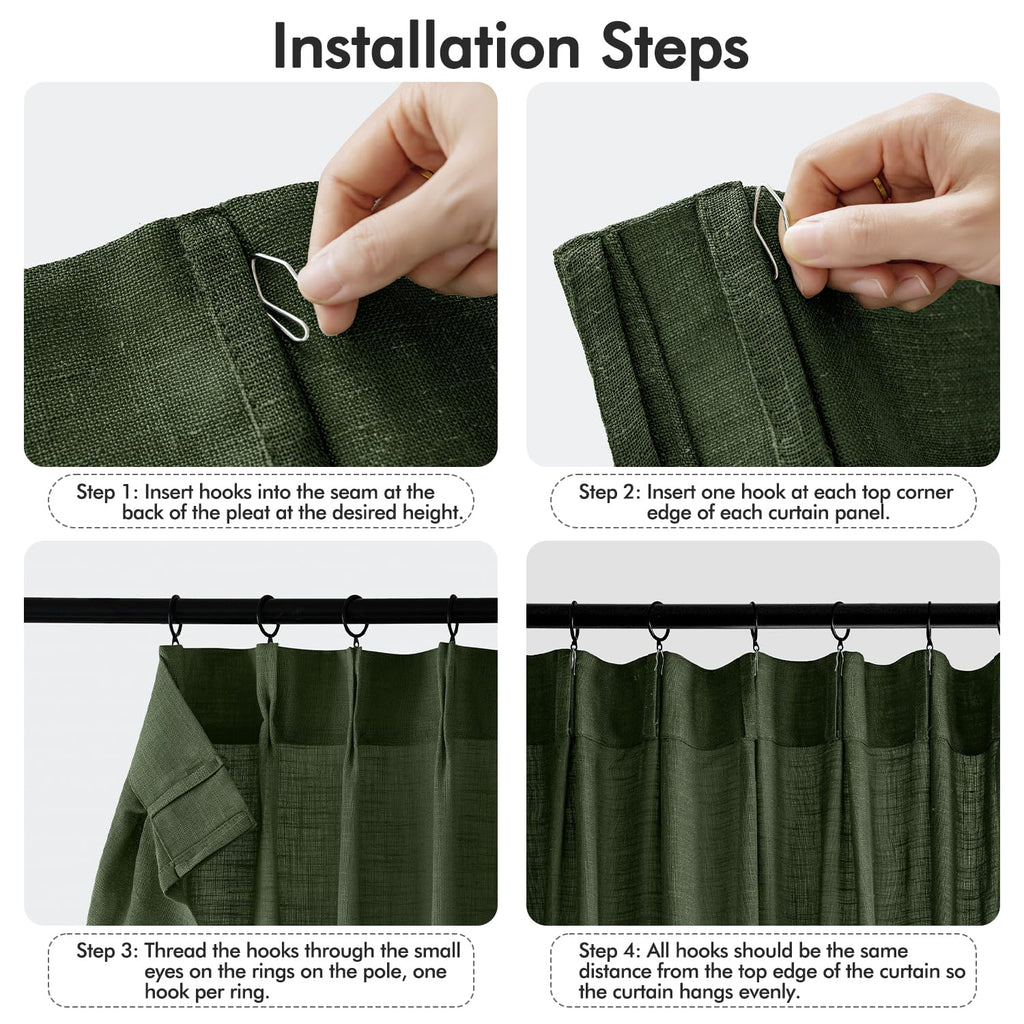 Installation Steps

Step 1: Insert hooks into the seam at the back of the pleat at the desired height.

Step 2: Insert one hook at each top corner edge of each curtain panel.

Step 3: Thread the hooks through the small eyes on the rings on the pole, one hook per ring.

Step 4: All hooks should be the same distance from the top edge of the curtain so the curtain hangs evenly.