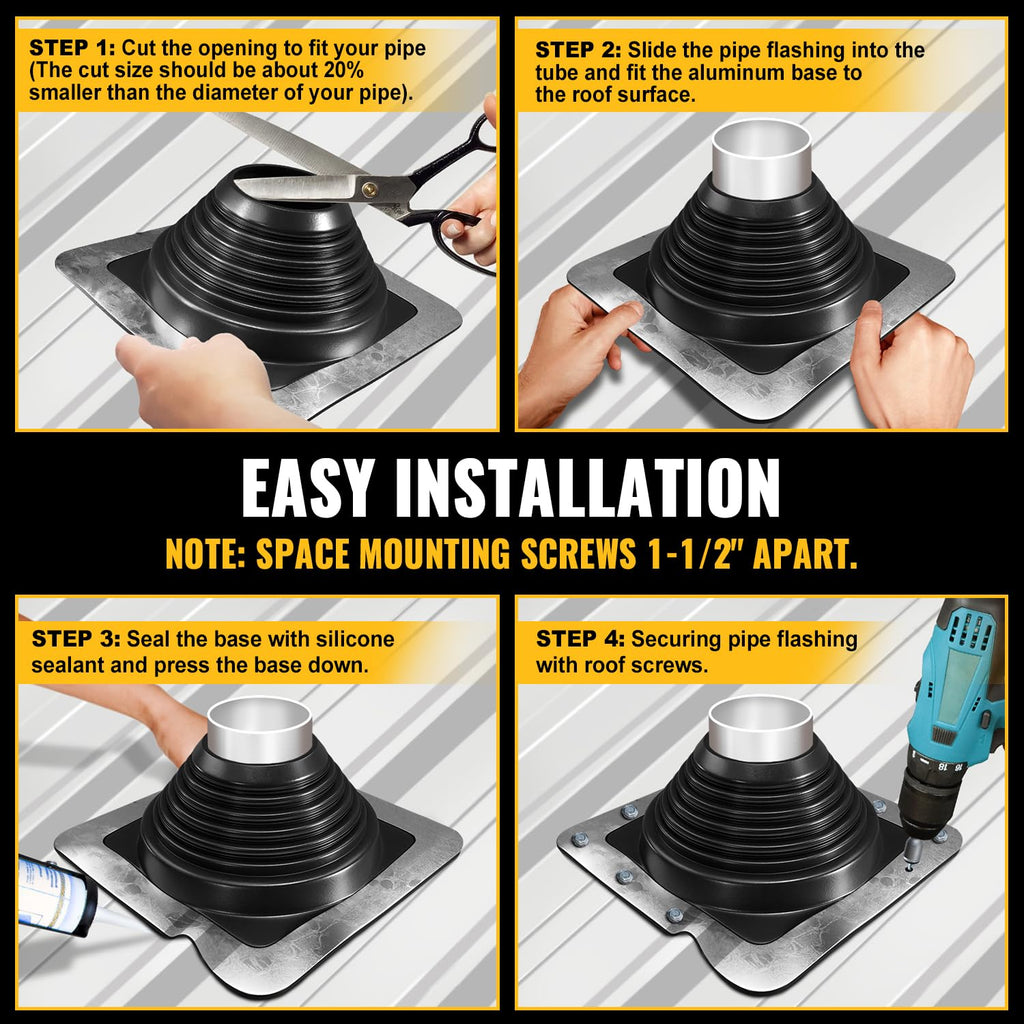 STEP 1: Cut the opening to fit your pipe (The cut size should be about 20% smaller than the diameter of your pipe).

STEP 2: Slide the pipe flashing into the tube and fit the aluminum base to the roof surface.

EASY INSTALLATION

NOTE: SPACE MOUNTING SCREWS 1-1/2" APART.

STEP 3: Seal the base with silicone sealant and press the base down.

STEP 4: Securing pipe flashing with roof screws.