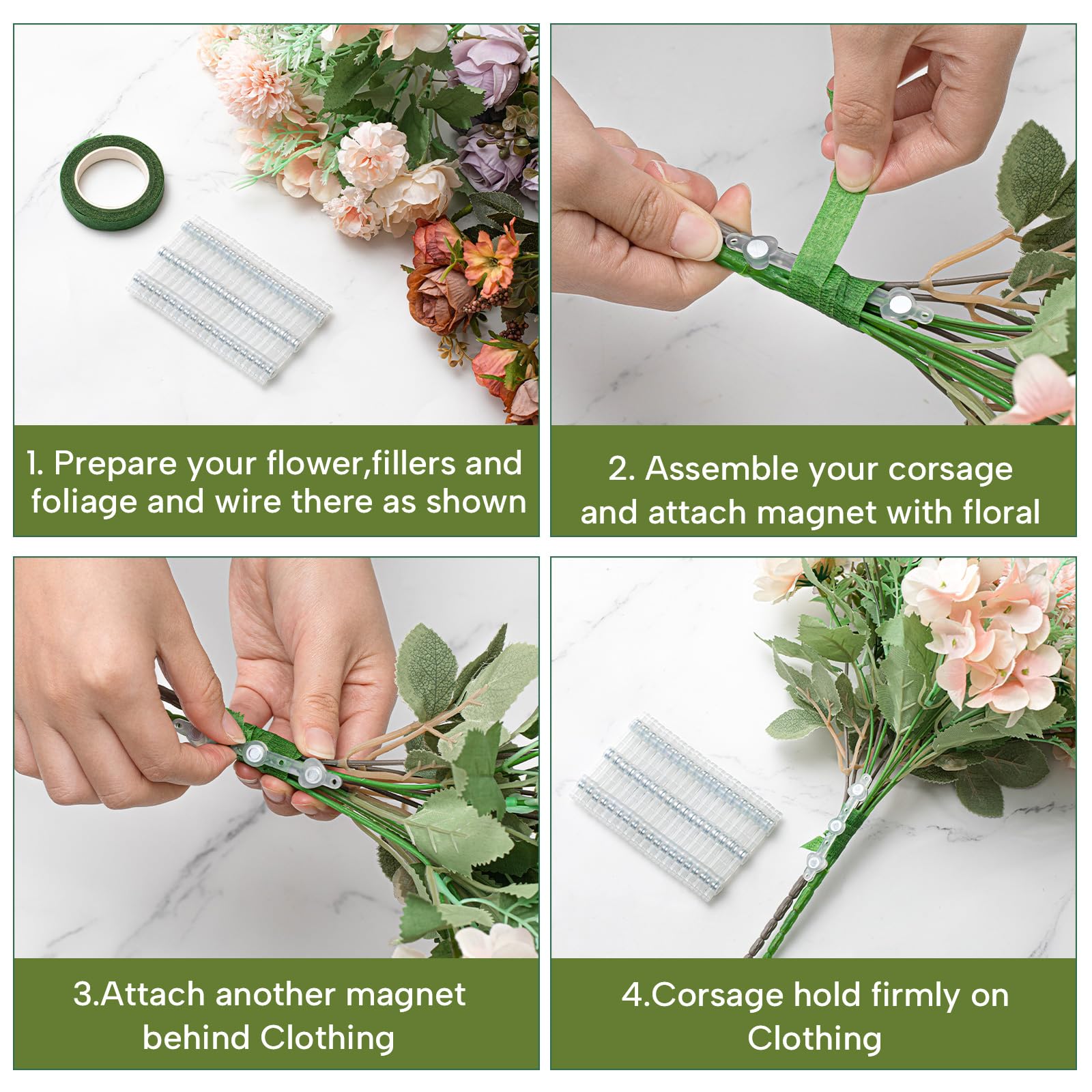 1. Prepare your flower,fillers and foliage and wire there as shown

2. Assemble your corsage and attach magnet with floral

3.Attach another magnet behind Clothing

4.Corsage hold firmly on Clothing