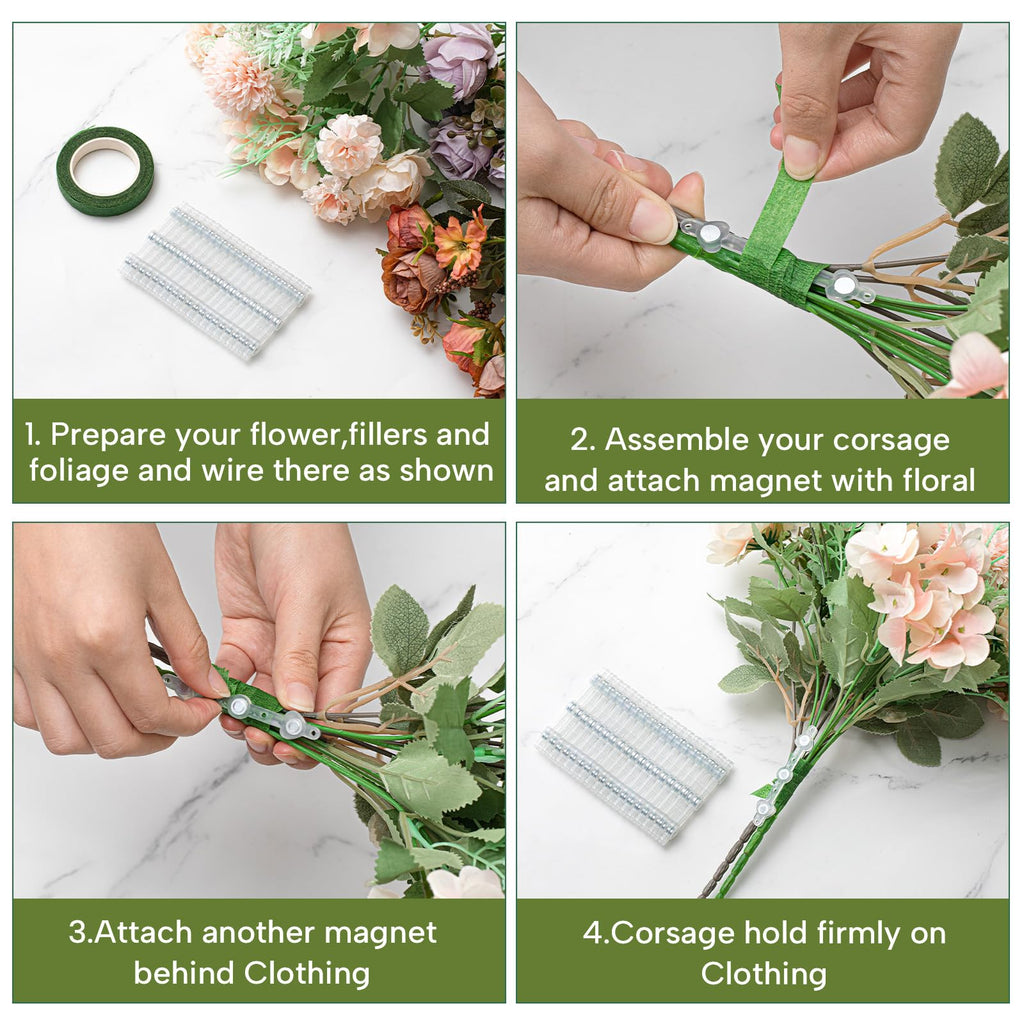 1. Prepare your flower,fillers and foliage and wire there as shown

2. Assemble your corsage and attach magnet with floral

3.Attach another magnet behind Clothing

4.Corsage hold firmly on Clothing