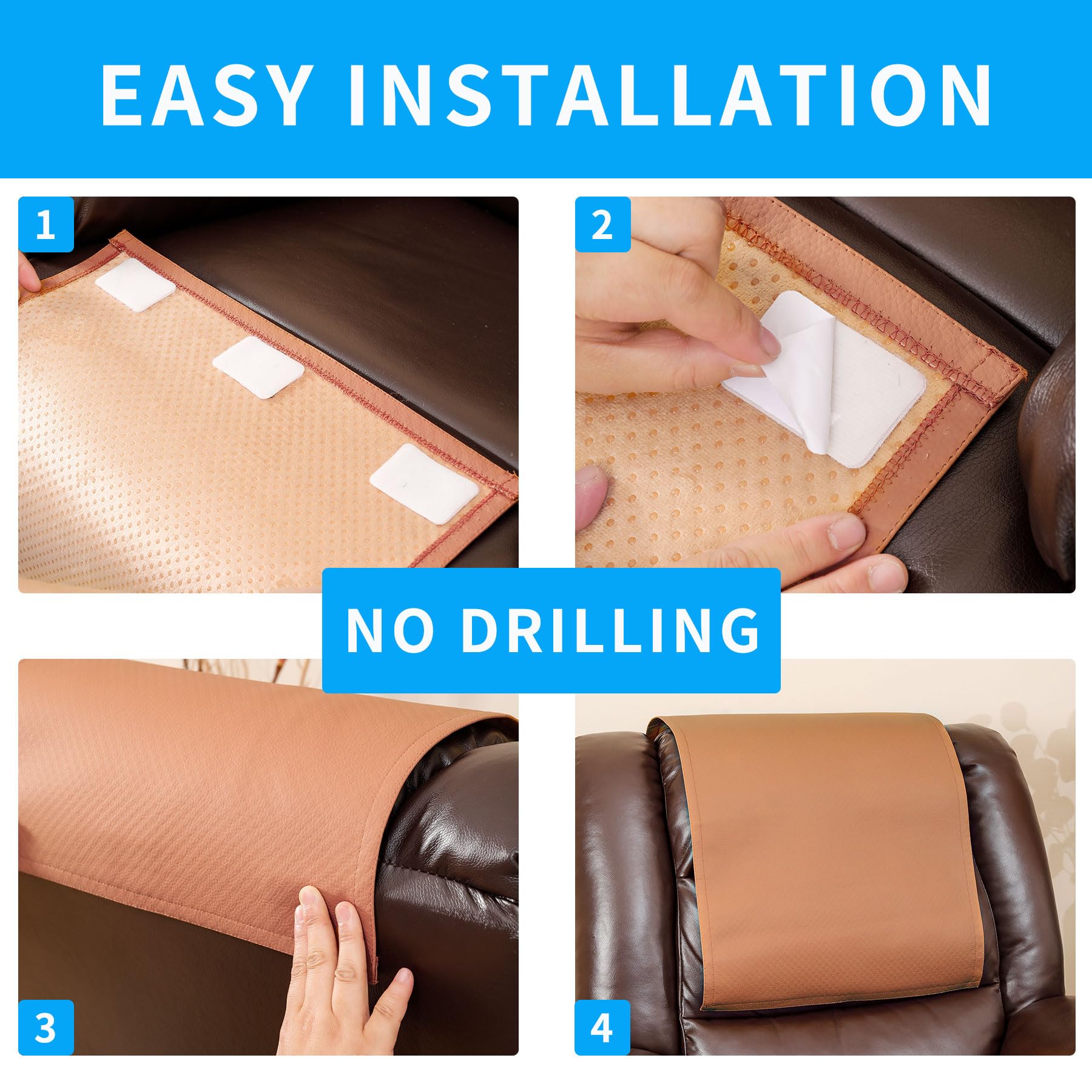 EASY INSTALLATION

1

2

NO DRILLING

3

4