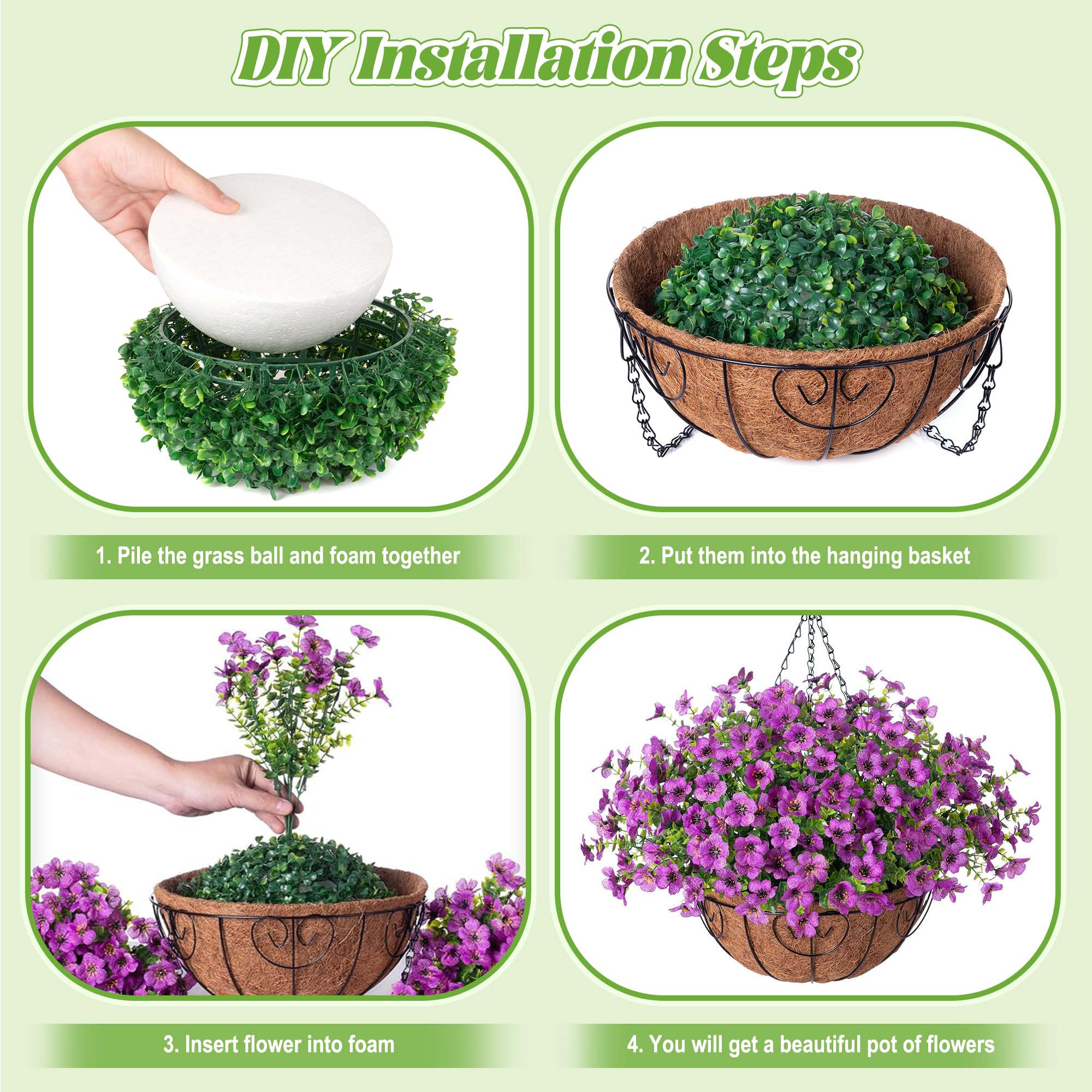 DIY Installation Steps

1. Pile the grass ball and foam together

2. Put them into the hanging basket

3. Insert flower into foam

4. You will get a beautiful pot of flowers