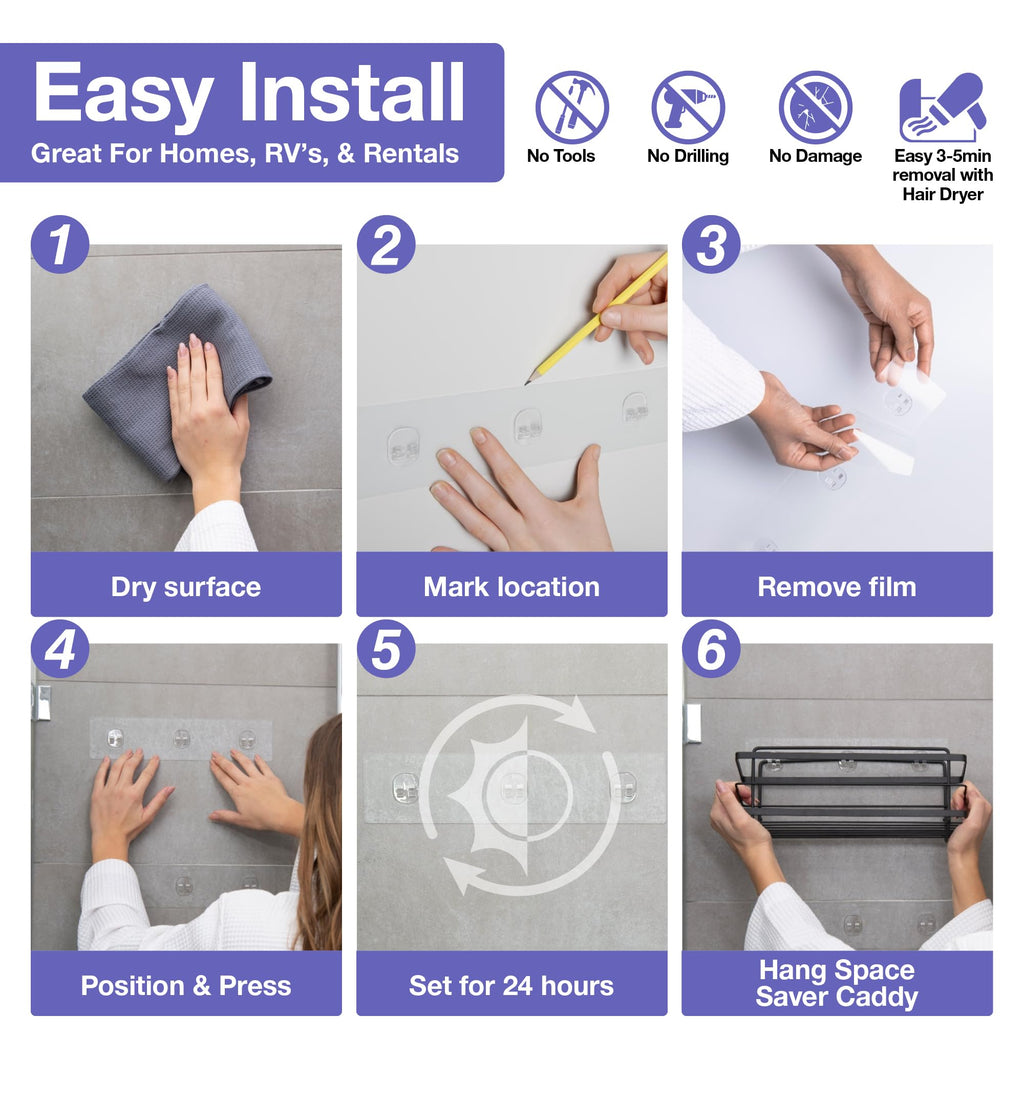 Easy Install
Great For Homes, RV's, & Rentals

No Tools

No Drilling

No Damage

Easy 3-5min removal with Hair Dryer

1
Dry surface

2
Mark location

3
Remove film

4
Position & Press

5
Set for 24 hours

6
Hang Space Saver Caddy