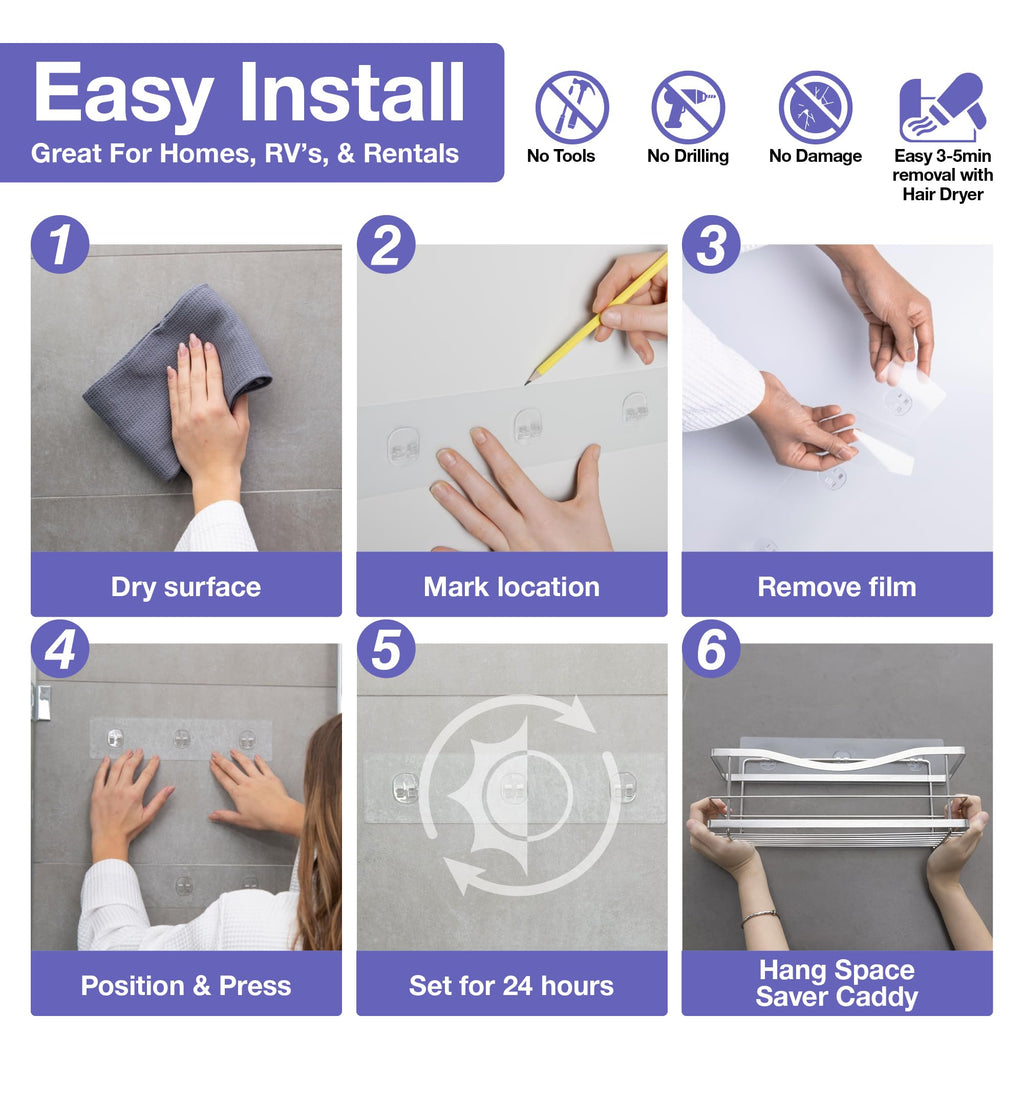 Easy Install
Great For Homes, RV's, & Rentals

No Tools

No Drilling

No Damage

Easy 3-5min removal with Hair Dryer

1
Dry surface

2
Mark location

3
Remove film

4
Position & Press

5
Set for 24 hours

6
Hang Space Saver Caddy