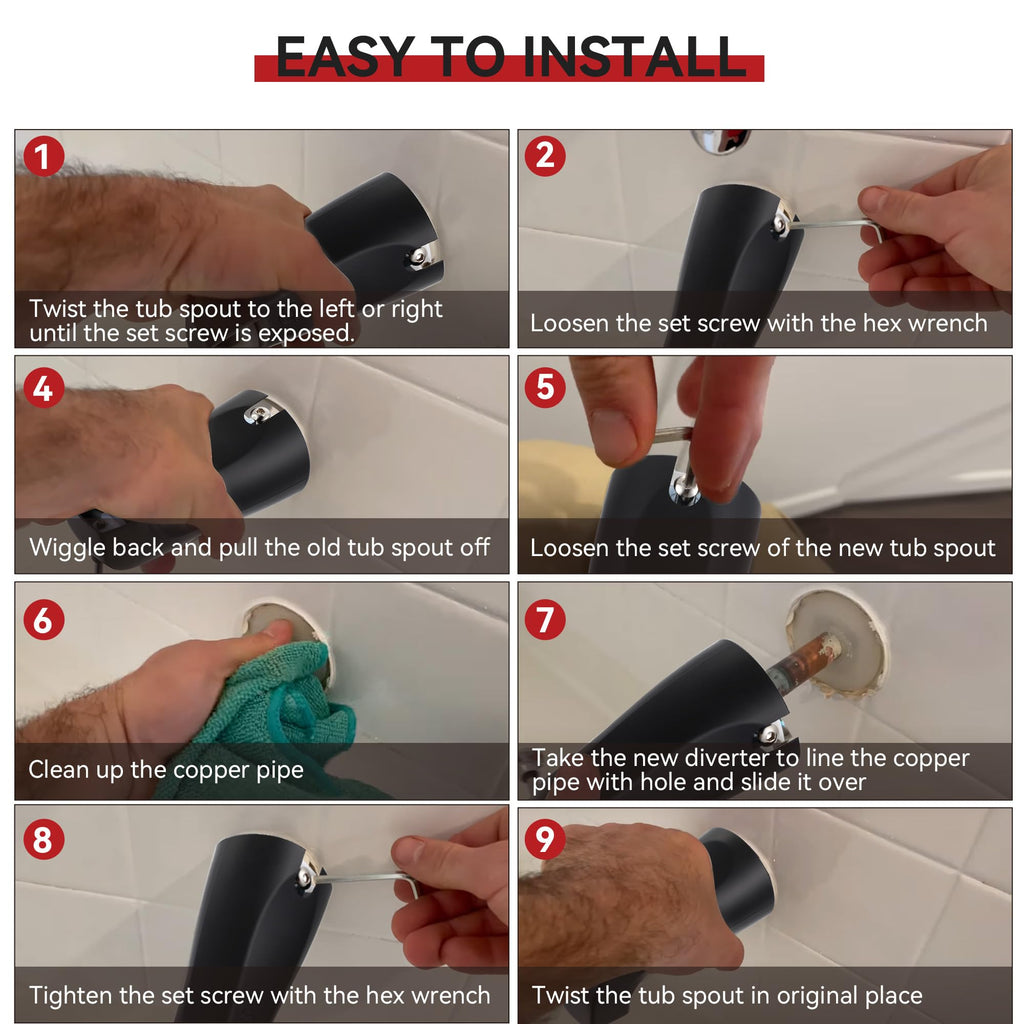 EASY TO INSTALL

1
Twist the tub spout to the left or right until the set screw is exposed.

2
Loosen the set screw with the hex wrench

4
Wiggle back and pull the old tub spout off

5
Loosen the set screw of the new tub spout

6
Clean up the copper pipe

7
Take the new diverter to line the copper pipe with hole and slide it over

8
Tighten the set screw with the hex wrench

9
Twist the tub spout in original place