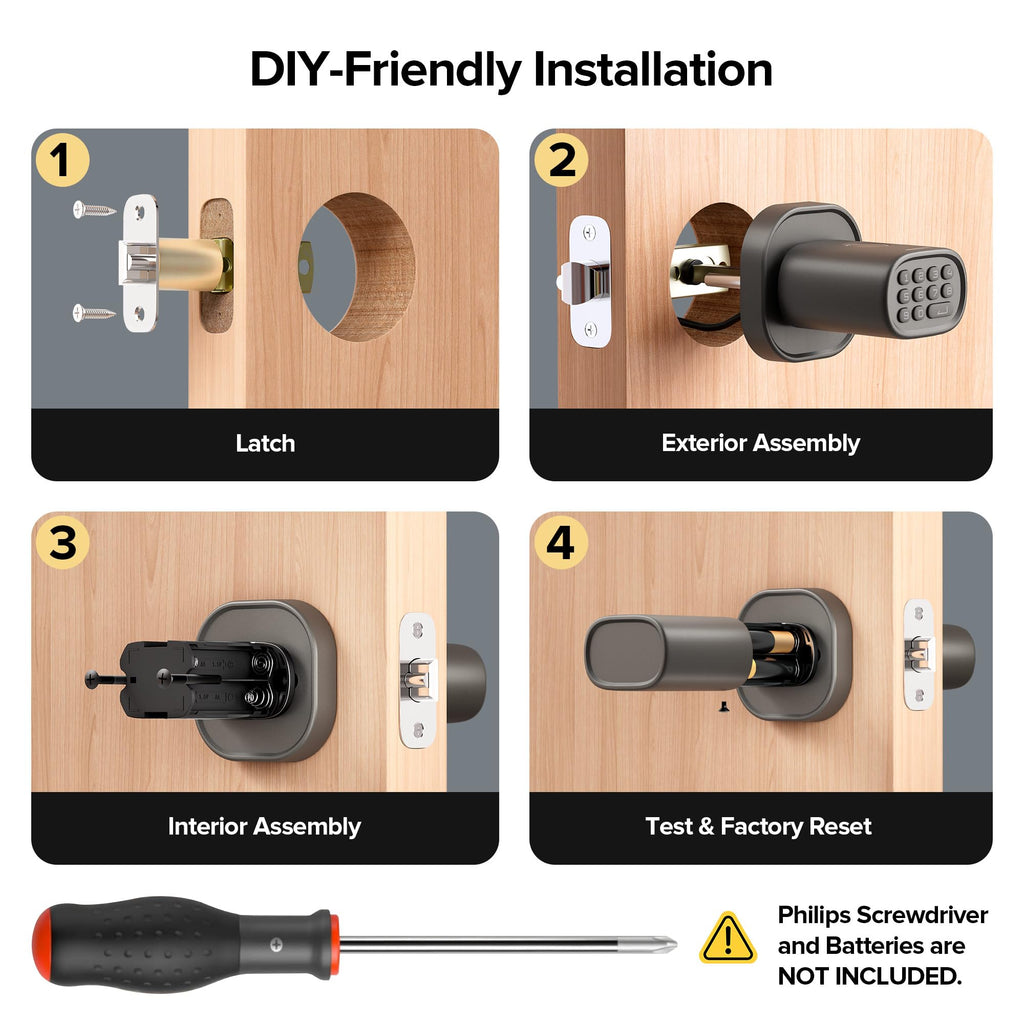 DIY-Friendly Installation

1

Latch

2

Exterior Assembly

3

Interior Assembly

4

Test & Factory Reset

Philips Screwdriver and Batteries are NOT INCLUDED.