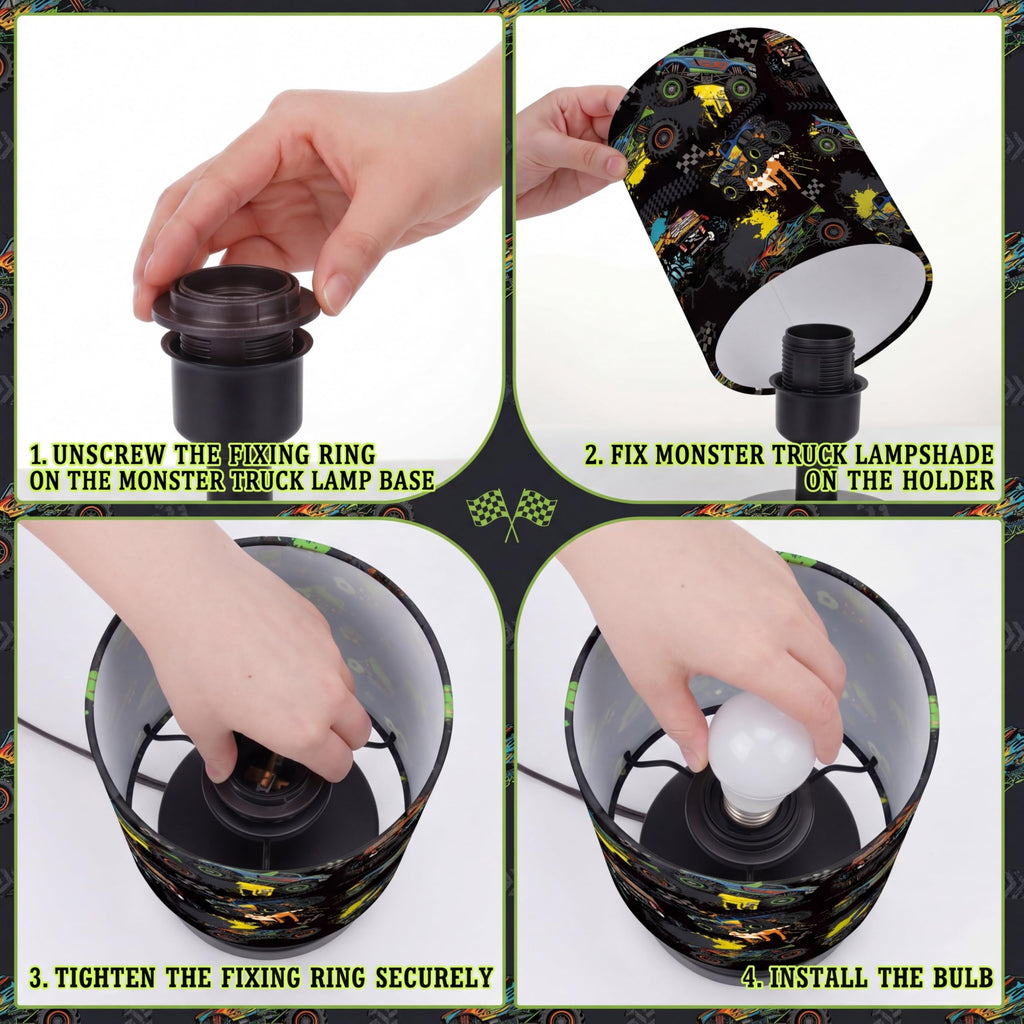 1. UNSCREW THE FIXING RING ON THE MONSTER TRUCK LAMP BASE

2. FIX MONSTER TRUCK LAMPSHADE ON THE HOLDER

3. TIGHTEN THE FIXING RING SECURELY

4. INSTALL THE BULB