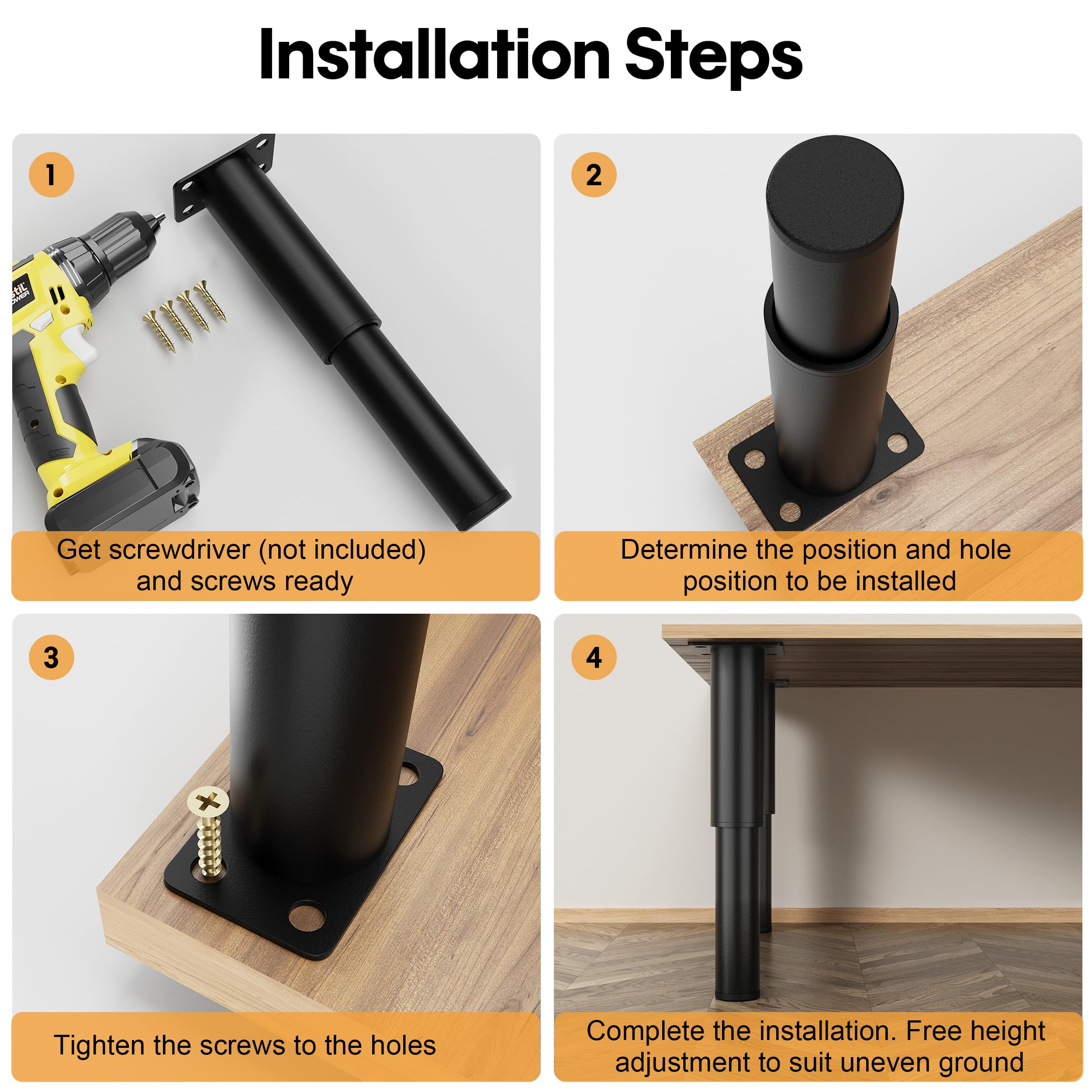 Installation Steps

1

Get screwdriver (not included) and screws ready

2

Determine the position and hole position to be installed

3

Tighten the screws to the holes

4

Complete the installation. Free height adjustment to suit uneven ground