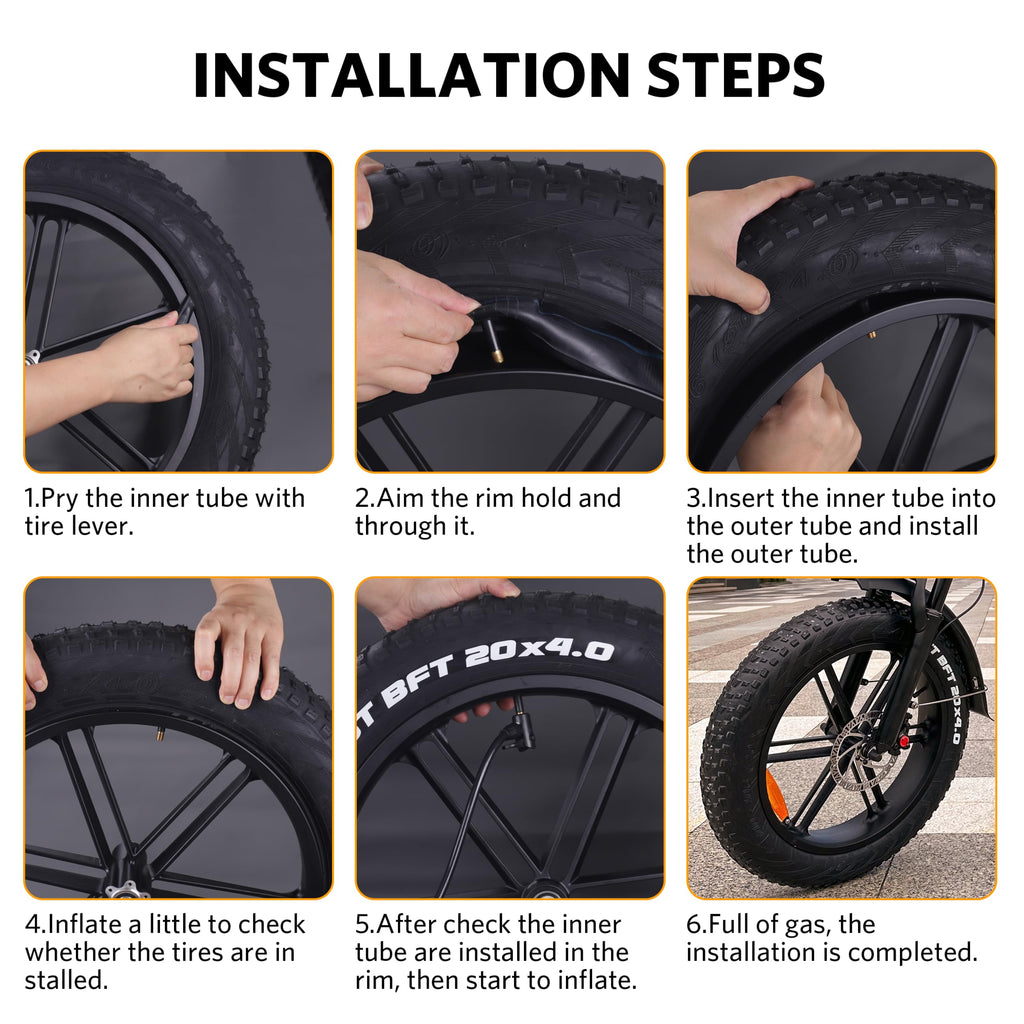 INSTALLATION STEPS

1.Pry the inner tube with tire lever.

2.Aim the rim hold and through it.

3.Insert the inner tube into the outer tube and install the outer tube.

T BFT 20x4.0

T BFT 20x4.0

4.Inflate a little to check whether the tires are in stalled.

5.After check the inner tube are installed in the rim, then start to inflate.

6.Full of gas, the installation is completed.