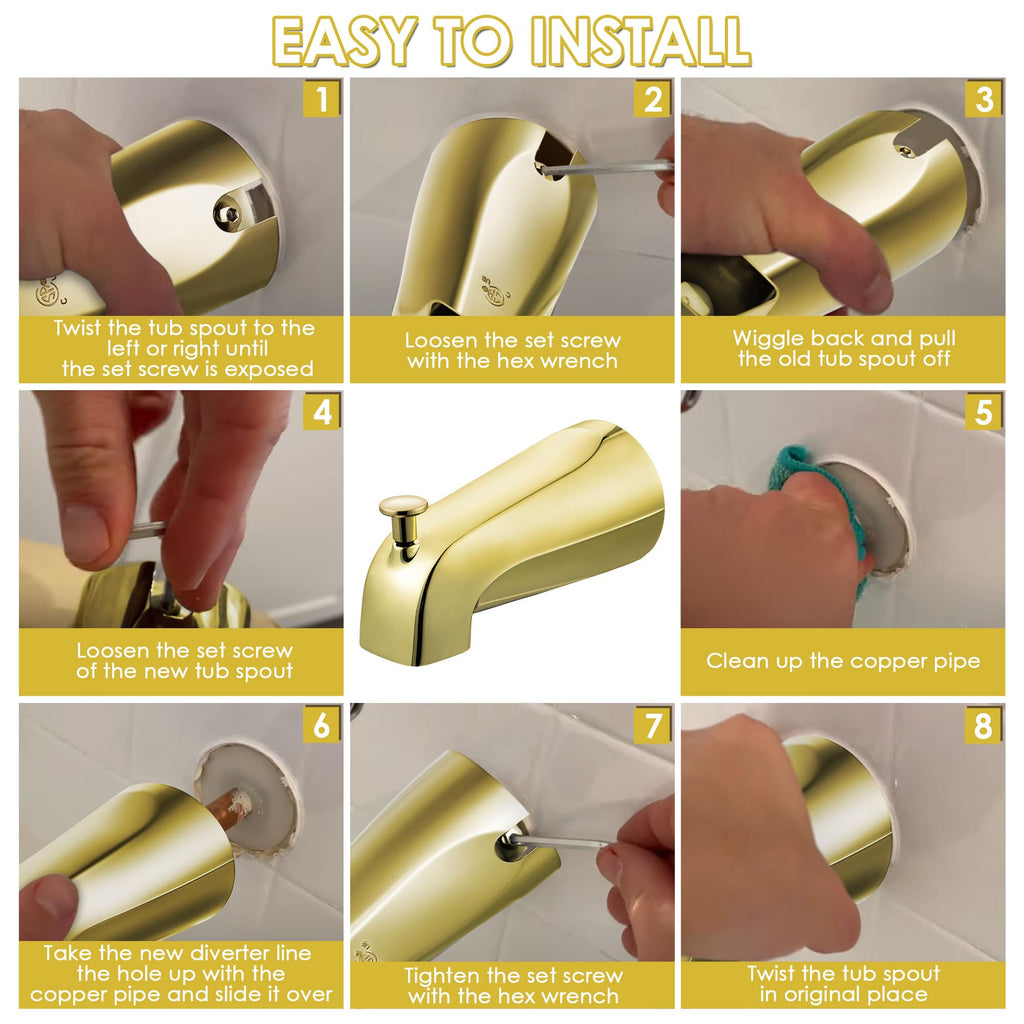 EASY TO INSTALL

1
Twist the tub spout to the left or right until the set screw is exposed

2
Loosen the set screw with the hex wrench

3
Wiggle back and pull the old tub spout off

4
Loosen the set screw of the new tub spout

5
Clean up the copper pipe

6
Take the new diverter line the hole up with the copper pipe and slide it over

7
Tighten the set screw with the hex wrench

8
Twist the tub spout in original place