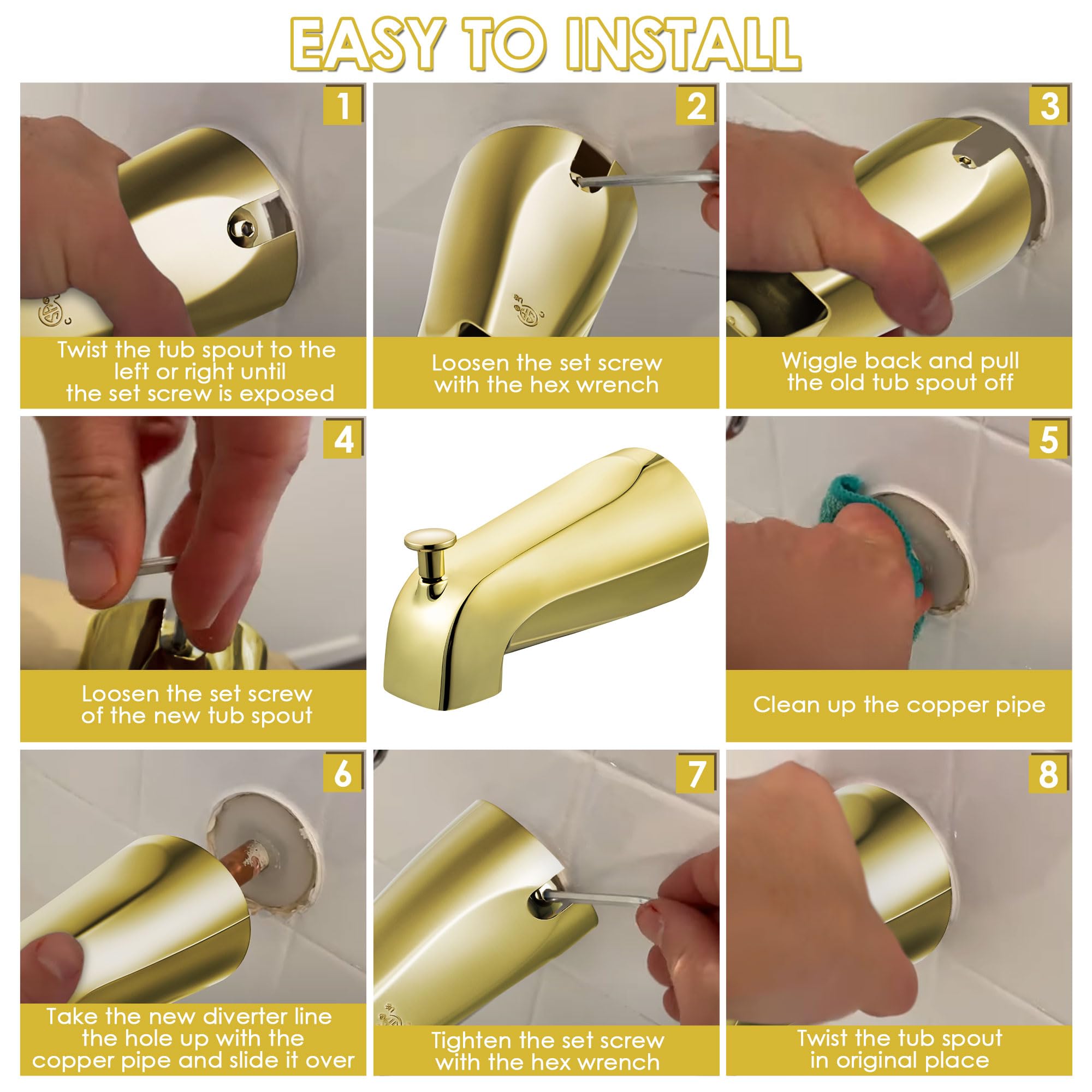 EASY TO INSTALL

1

Twist the tub spout to the left or right until the set screw is exposed

2

Loosen the set screw with the hex wrench

3

Wiggle back and pull the old tub spout off

4

Loosen the set screw of the new tub spout

5

Clean up the copper pipe

6

Take the new diverter line the hole up with the copper pipe and slide it over

7

Tighten the set screw with the hex wrench

8

Twist the tub spout in original place