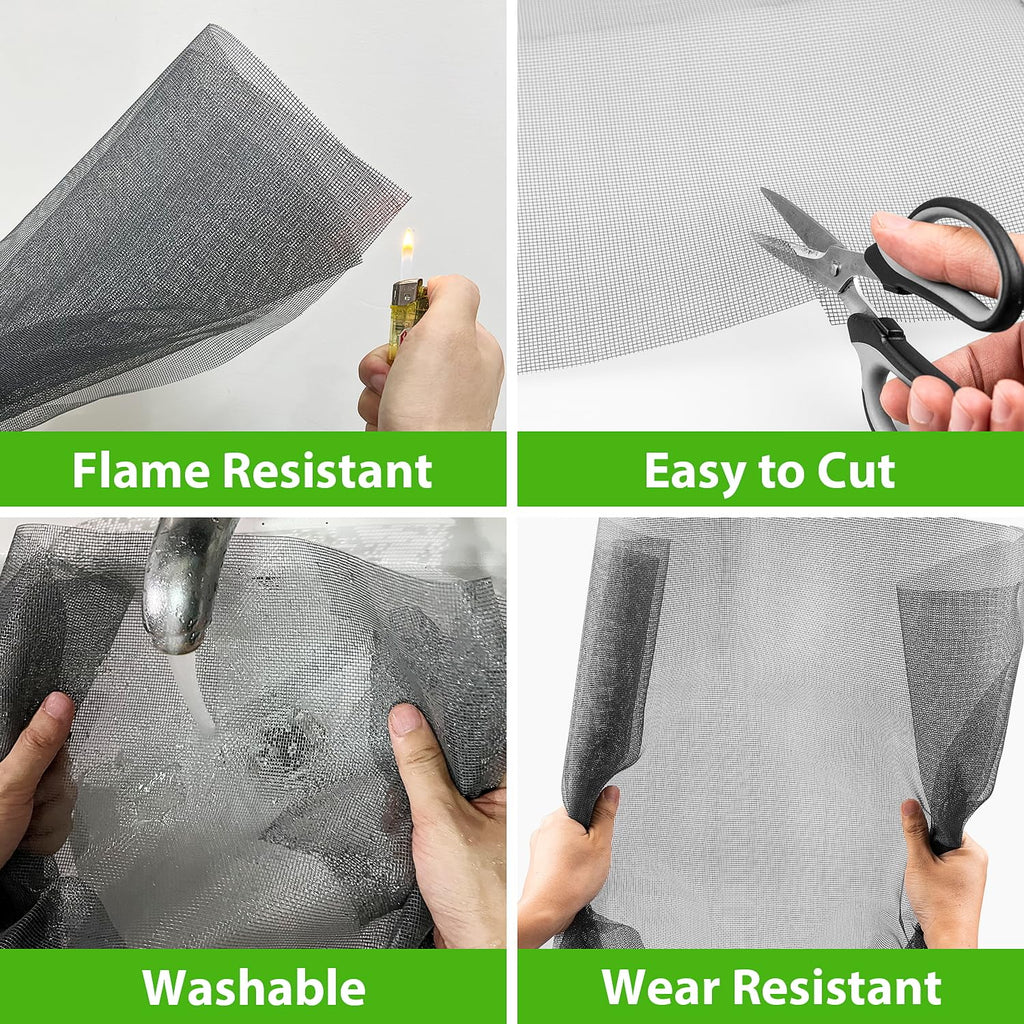 Flame Resistant

Easy to Cut

Washable

Wear Resistant